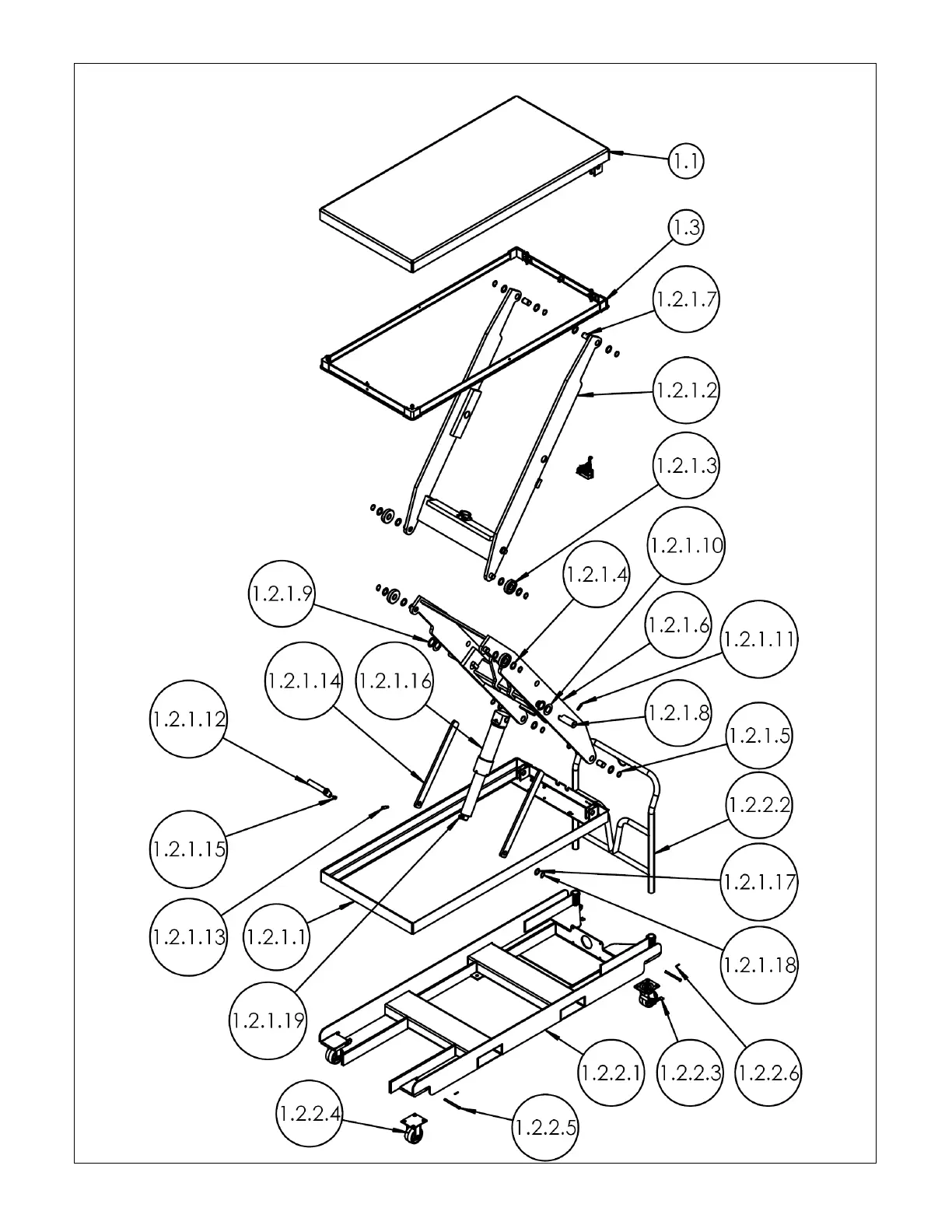 1.1
1.3
1.2.1.7
1.2.1.2
1.2.1.3
1.2.1.10
1.2.1.4
1.2.1.9
1.2.1.6
1.2.1.11
1.2.1.14
1.2.1.16
1.2.1.8
1.2.1.12
1.2.1.5
1.2.2.2
1.2.1.15
1.2.1.17
1.2.1.13
1.2.1.1
1.2.1.18
1.2.1.19
1.2.2.1
1.2.2.3
1.2.2.6
1.2.2.4
1.2.2.5