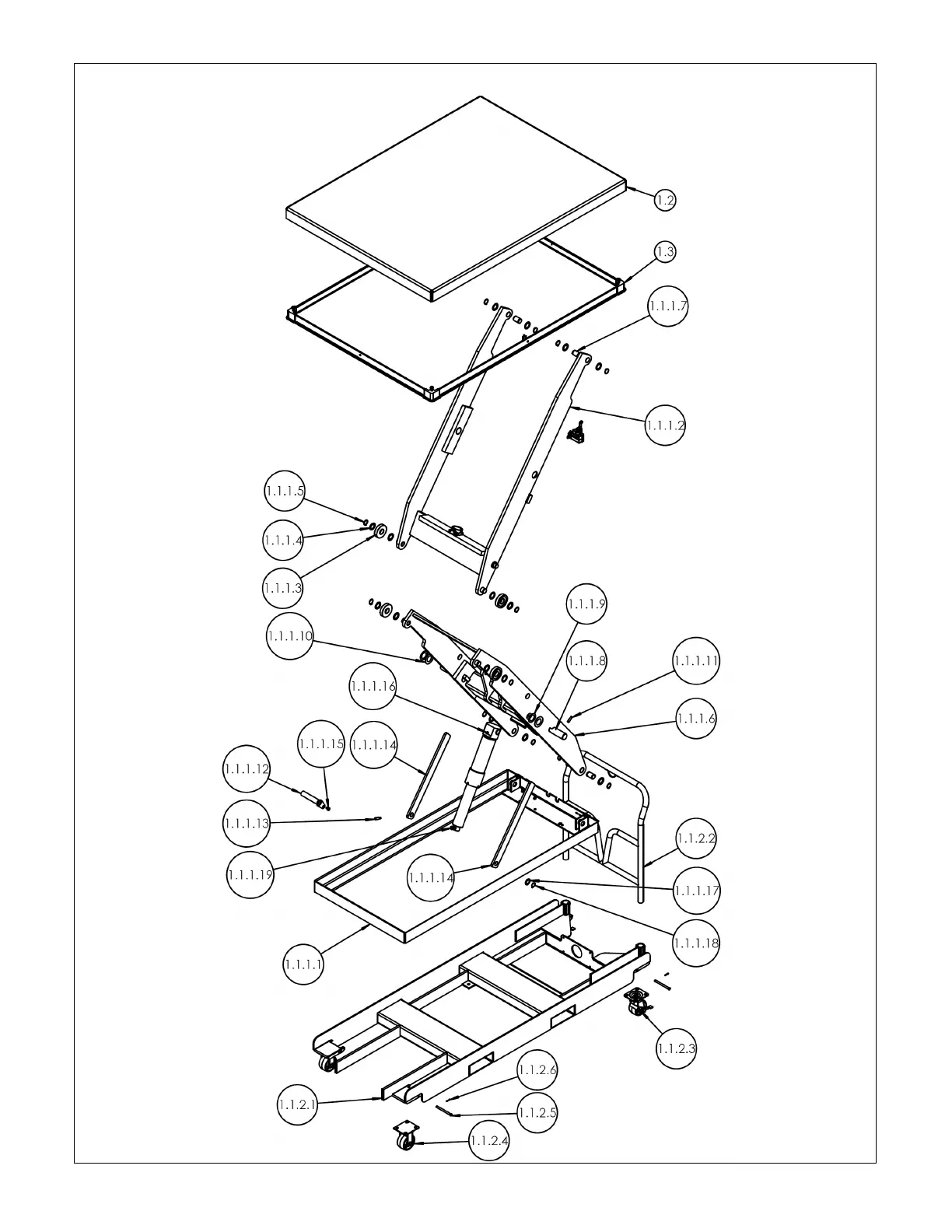 1.2
1.3
1.1.1.7
1.1.1.2
1.1.1.5
1.1.1.4
1.1.1.3
1.1.1.9
1.1.1.10
1.1.1.8
1.1.1.11
1.1.1.16
1.1.1.6
1.1.1.15
1.1.1.14
1.1.1.12
1.1.1.13
1.1.2.2
1.1.1.19
1.1.1.14
1.1.1.17
1.1.1.18
1.1.1.1
1.1.2.3
1.1.2.6
1.1.2.1
1.1.2.5
1.1.2.4