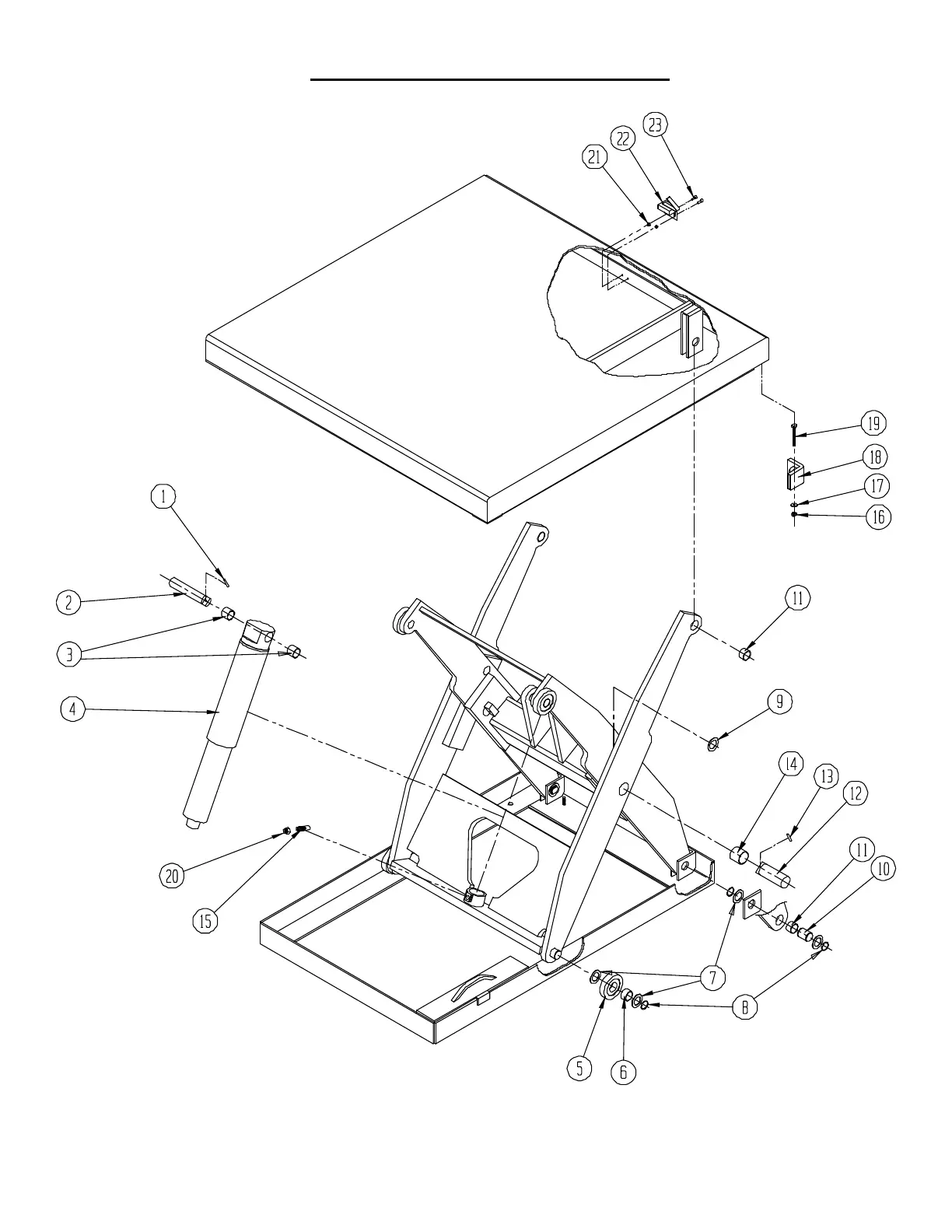 23
22
21
19
18
17
16
1
2
3
4
11
9
14
13
12
11
10
20
15
7
8
5
6