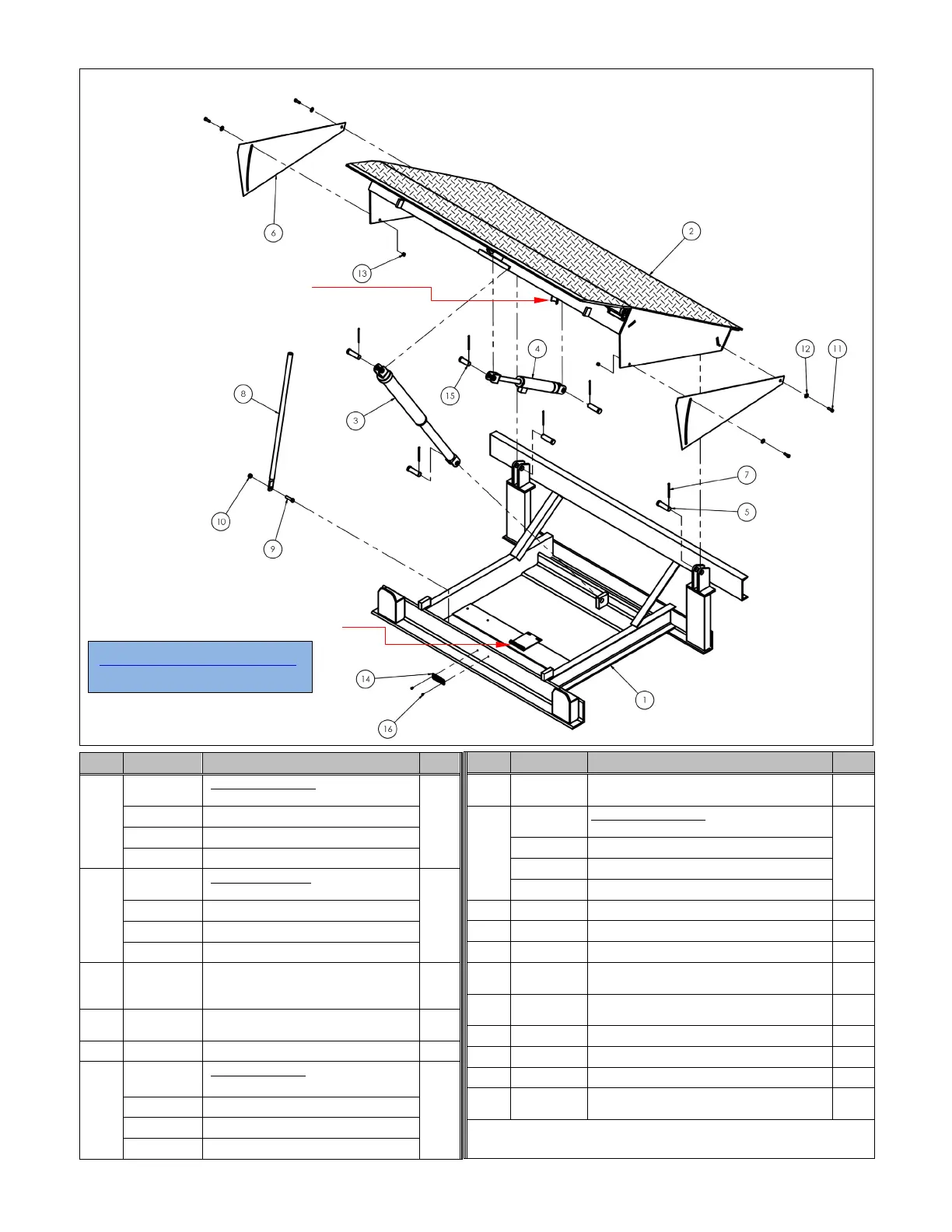 6

2

13

4

12

11

8

15

3

7

5

10

9

14

1

16