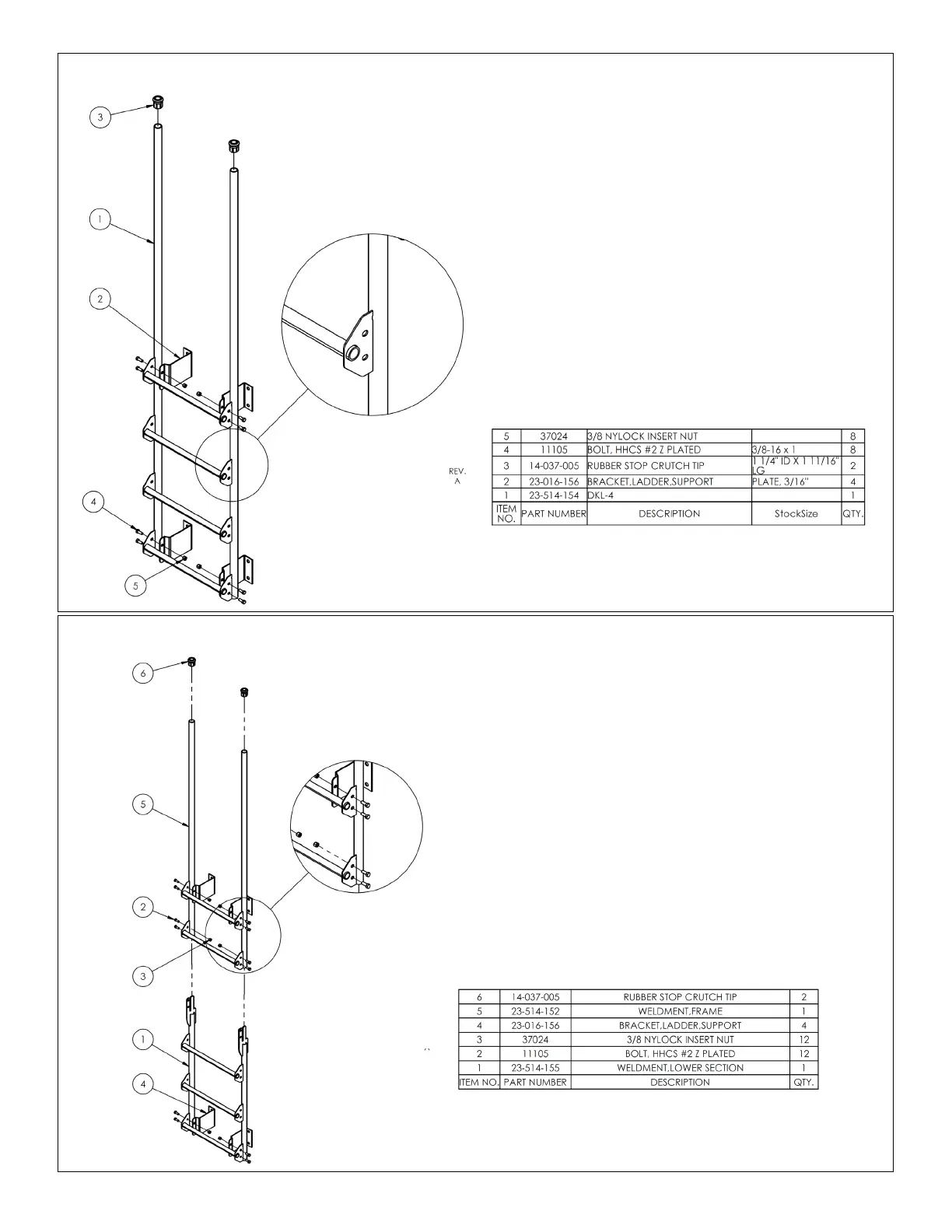 3

1

2

4

5

REV.
A

| 5 | 37024 | 3/8 NYLOCK INSERT NUT | | 8 |
|---|---|---|---|---|
| 4 | 11105 | BOLT, HHCS #2 Z PLATED | 3/8-16 x 1 | 8 |
| 3 | 14-037-005 | RUBBER STOP CRUTCH TIP | 1 1/4" ID X 1 11/16" LG | 2 |
| 2 | 23-016-156 | BRACKET,LADDER,SUPPORT | PLATE, 3/16" | 4 |
| 1 | 23-514-154 | DKL-4 | | 1 |
| ITEM NO. | PART NUMBER | DESCRIPTION | StockSize | QTY. |

6

5

2

3

1

4

| 6 | 14-037-005 | RUBBER STOP CRUTCH TIP | 2 |
|---|---|---|---|
| 5 | 23-514-152 | WELDMENT,FRAME | 1 |
| 4 | 23-016-156 | BRACKET,LADDER,SUPPORT | 4 |
| 3 | 37024 | 3/8 NYLOCK INSERT NUT | 12 |
| 2 | 11105 | BOLT, HHCS #2 Z PLATED | 12 |
| 1 | 23-514-155 | WELDMENT,LOWER SECTION | 1 |
| ITEM NO. | PART NUMBER | DESCRIPTION | QTY. |