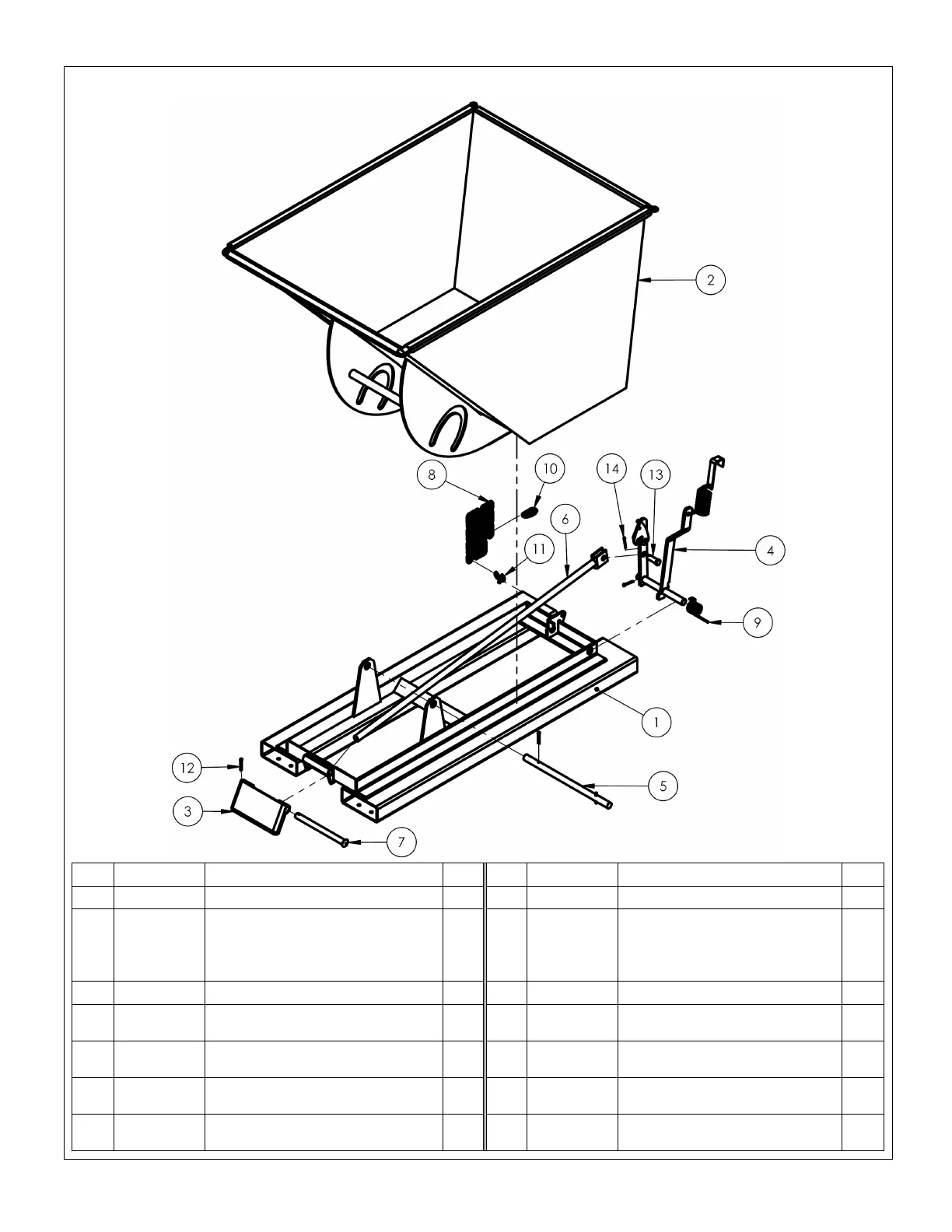 2

8

10

14

13

6

11

4

9

1

12

5

3

7