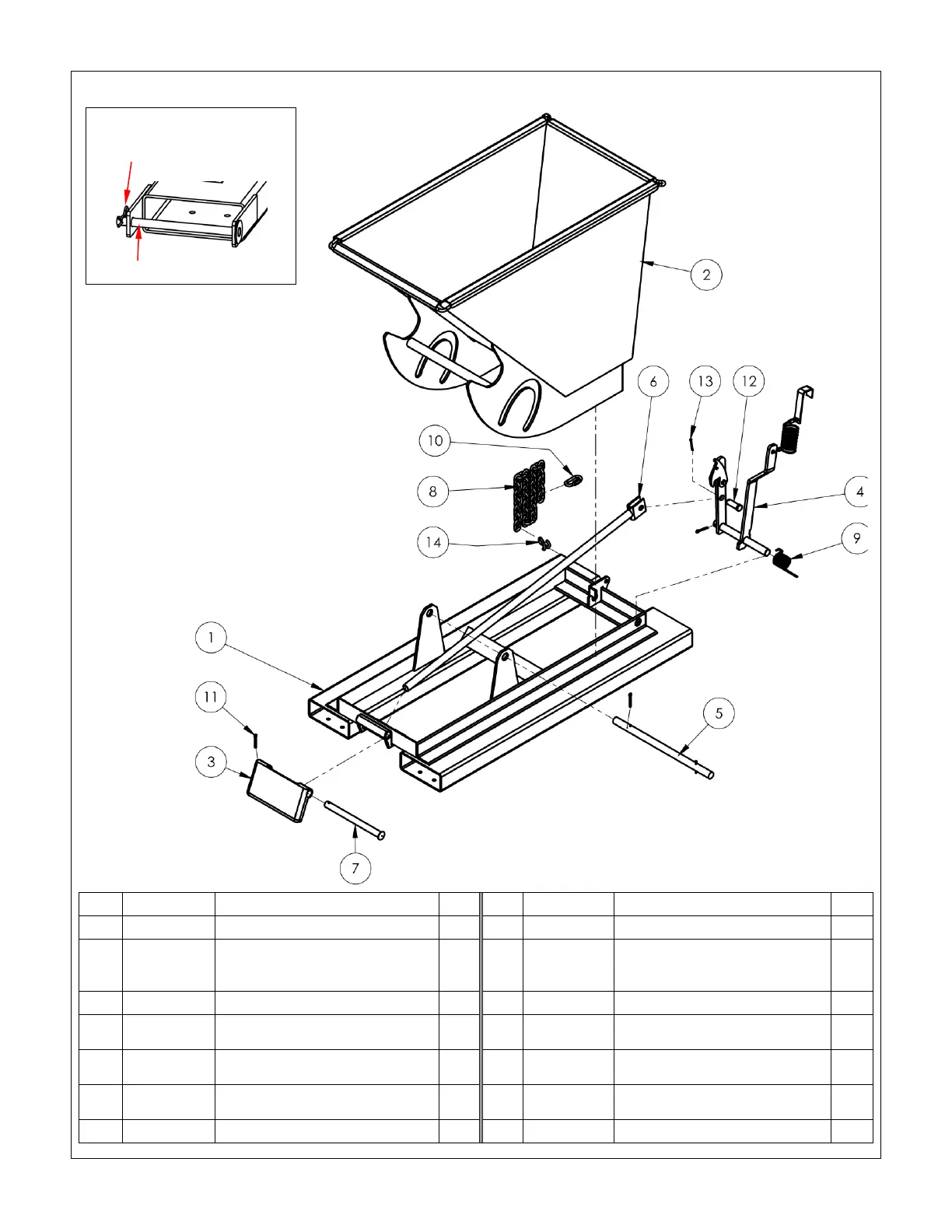 2

6

13

12

10

8

4

14

9

1

11

5

3

7