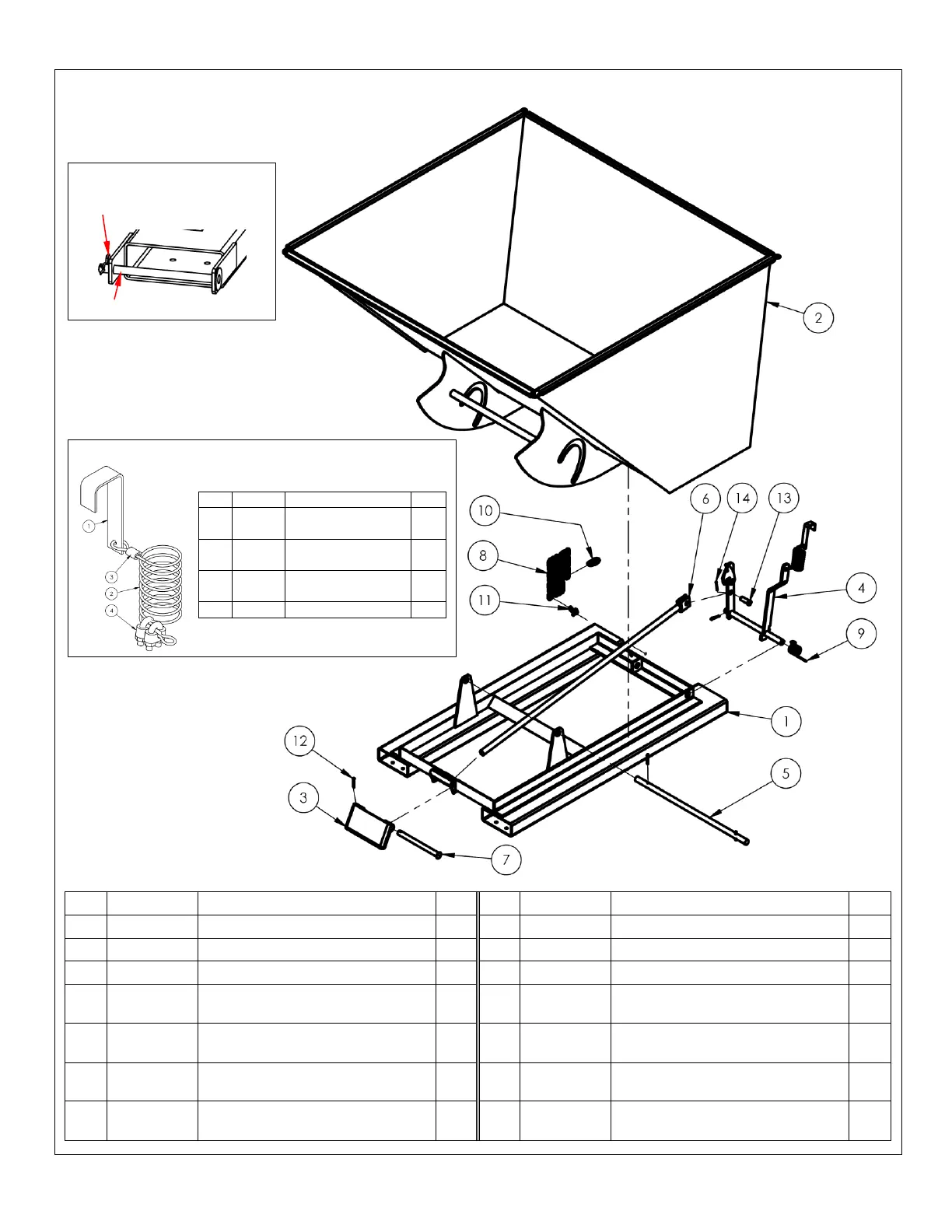 2

1

3

2

4

10

8

11

6

14

13

4

9

1

12

3

5

7