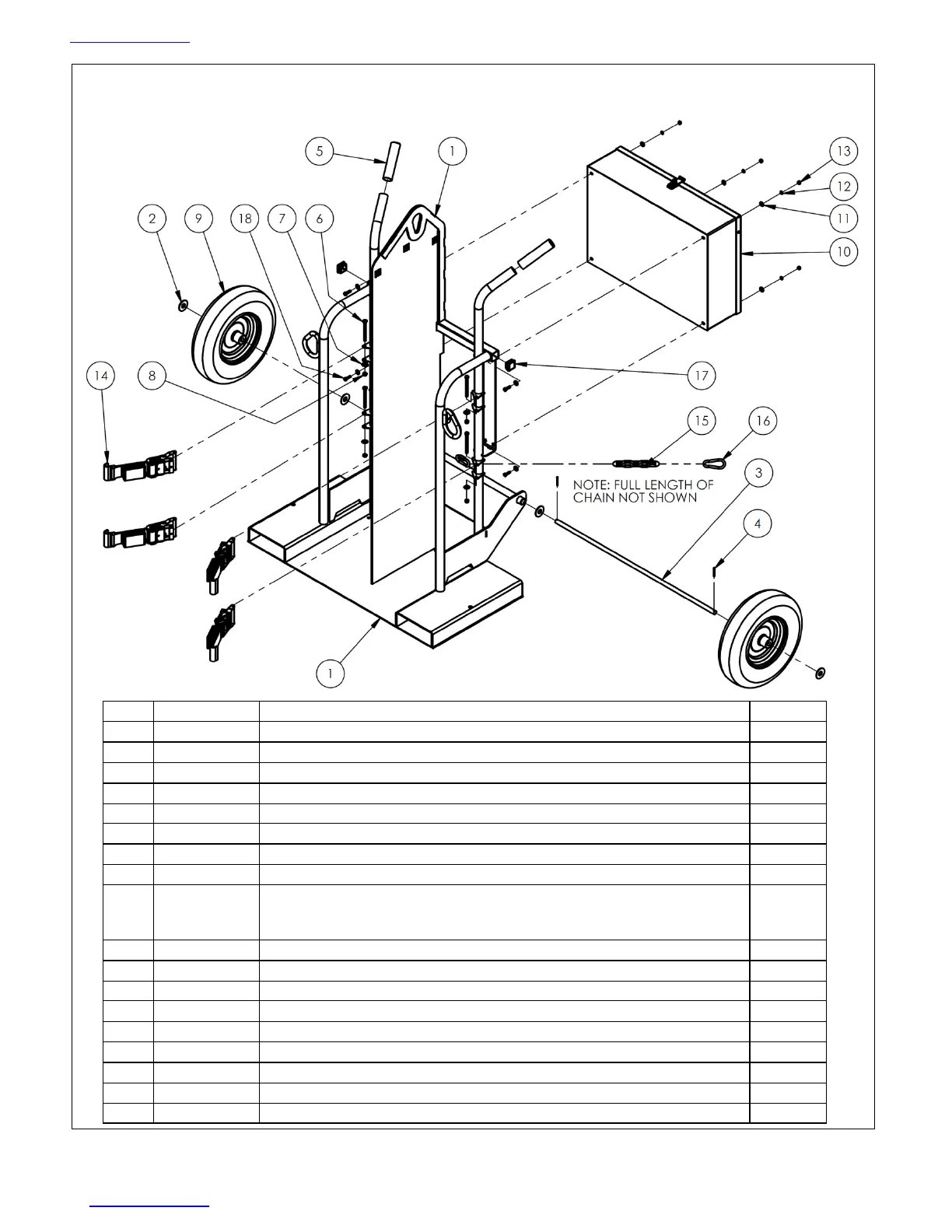 5

1

13

12

11

10

2

9

18

7

6

17

14

8

15

16

3

NOTE: FULL LENGTH OF CHAIN NOT SHOWN

4

1