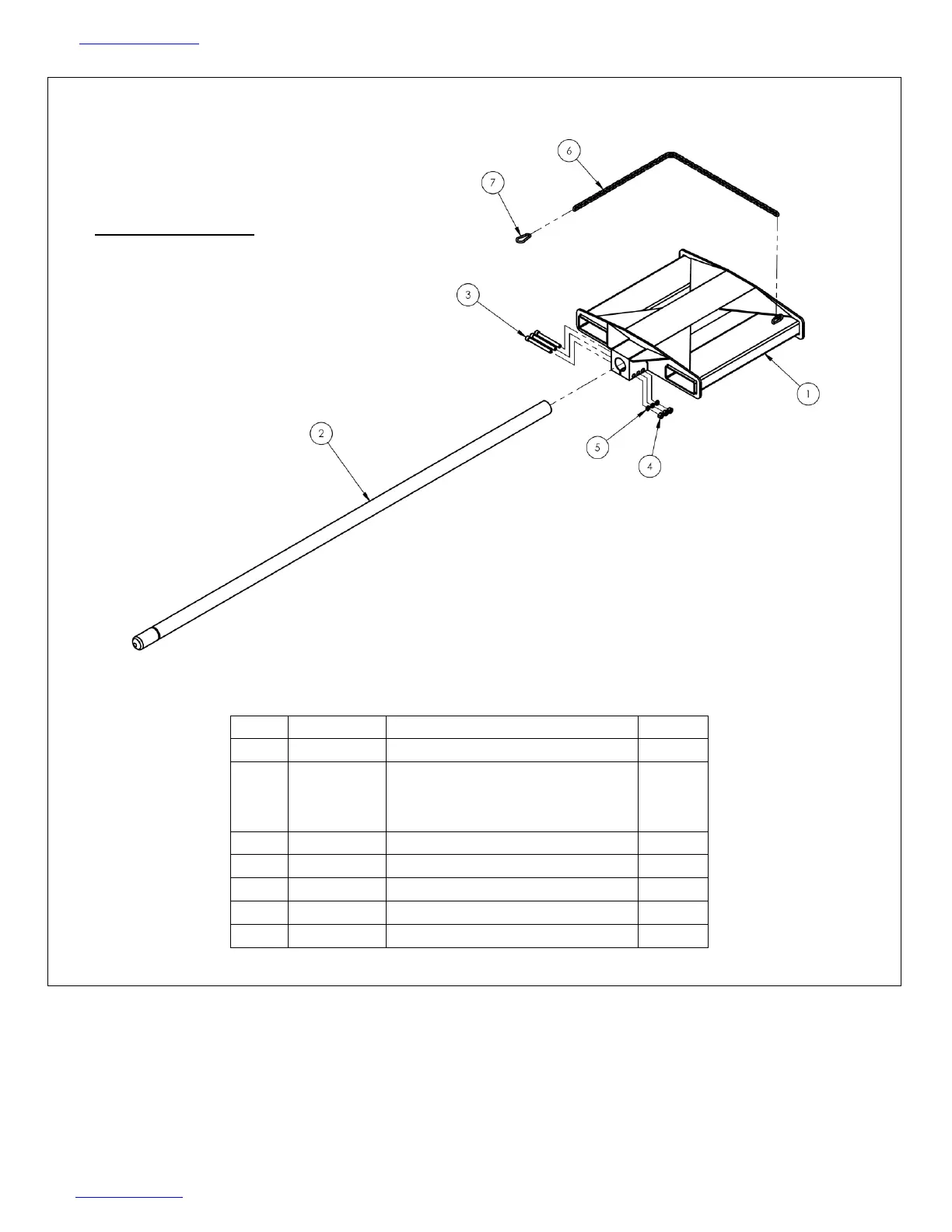 6

7

3

1

2

5

4