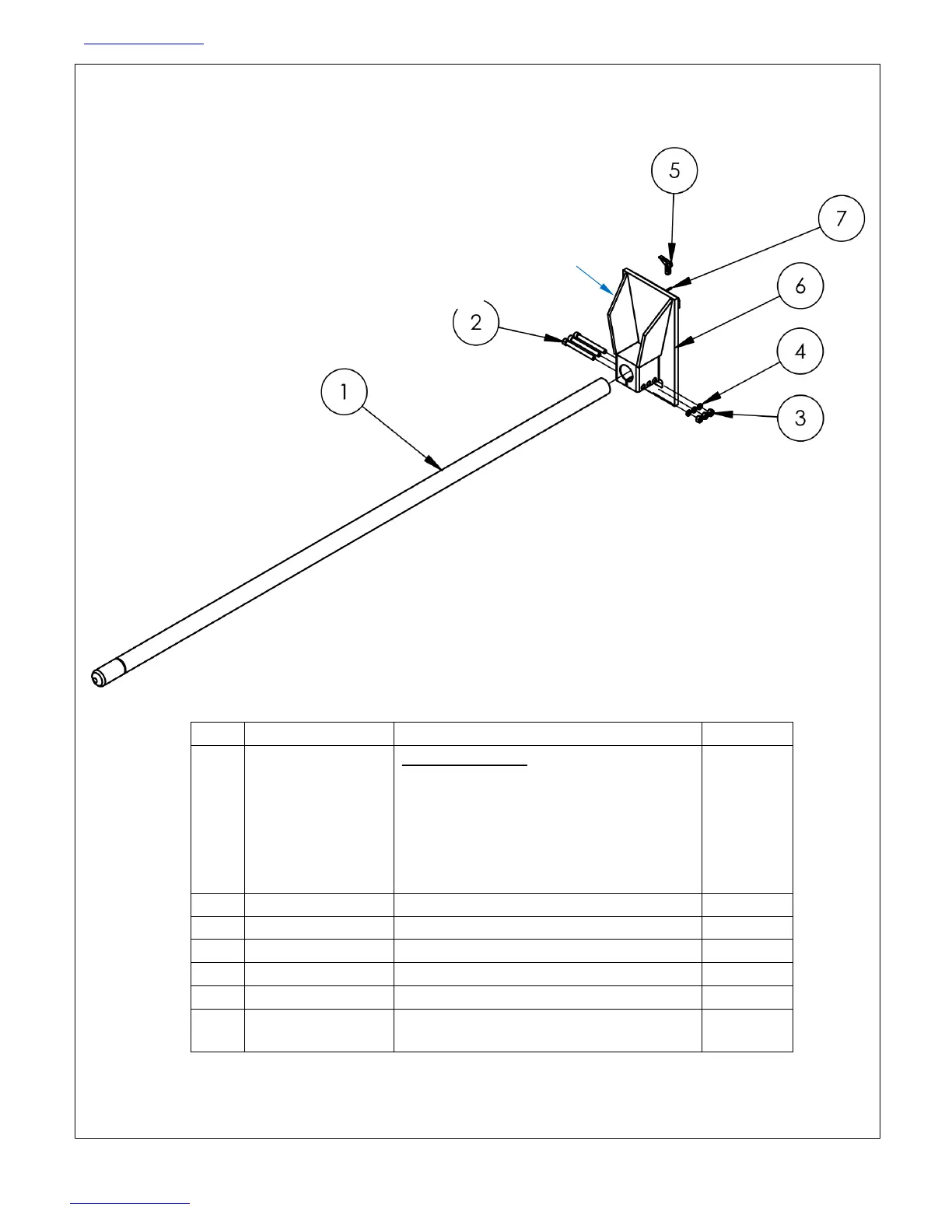 5

7

6

2

4

1

3