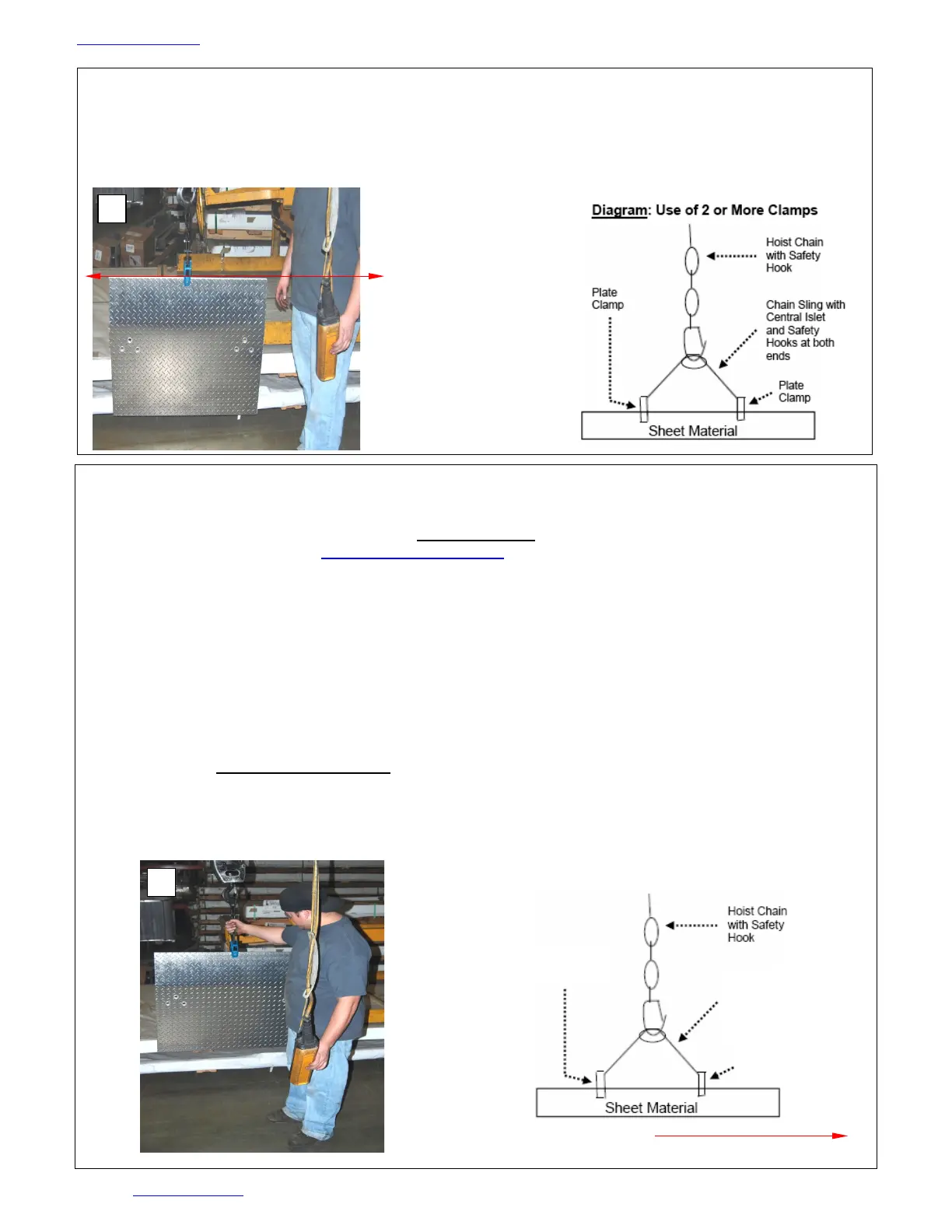 Diagram: Use of 2 or More Clamps

Hoist Chain with Safety Hook

Plate Clamp

Chain Sling with Central Islet and Safety Hooks at both ends

Plate Clamp

Sheet Material

Hoist Chain with Safety Hook

Sheet Material