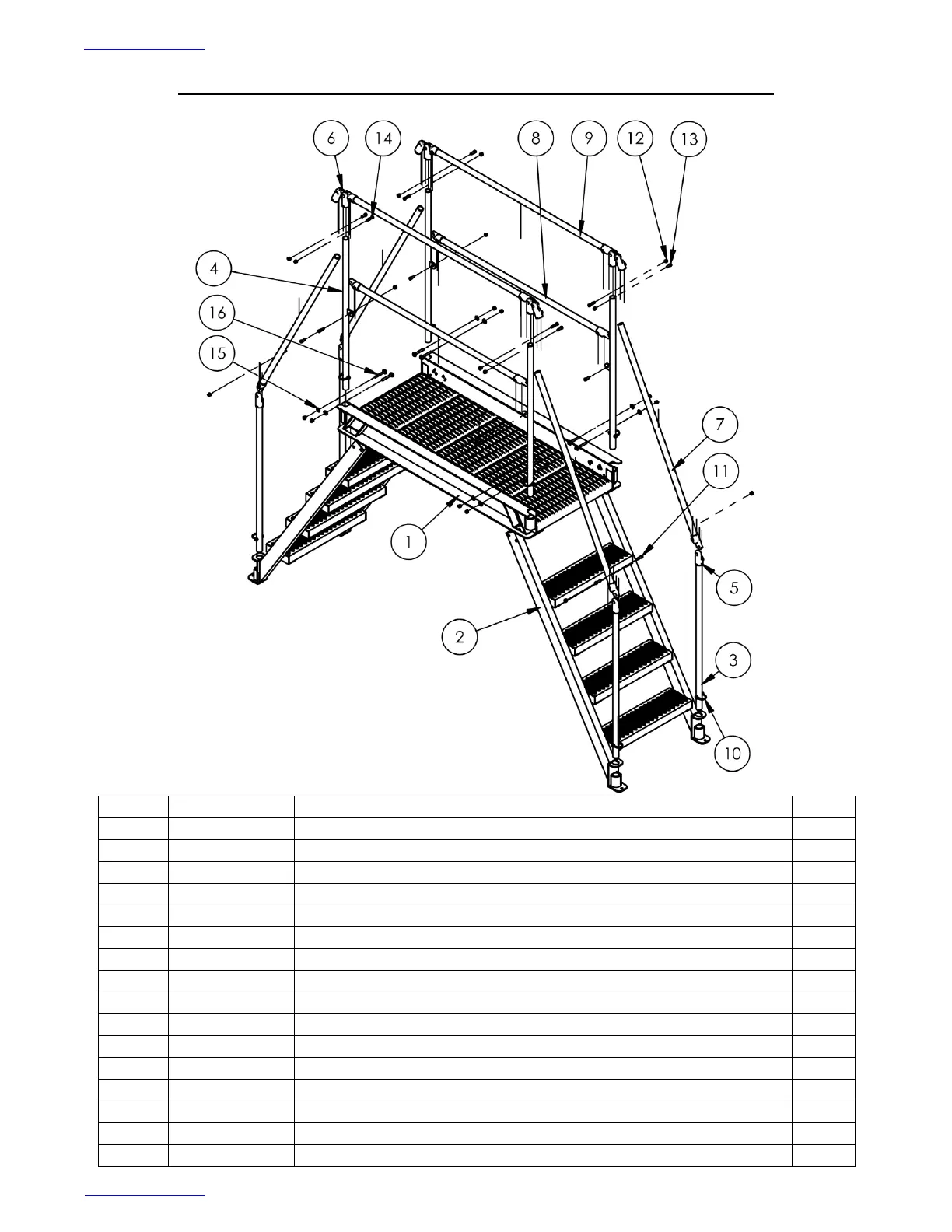 6
14
8
9
12
13
4
16
15
7
11
1
5
2
3
10