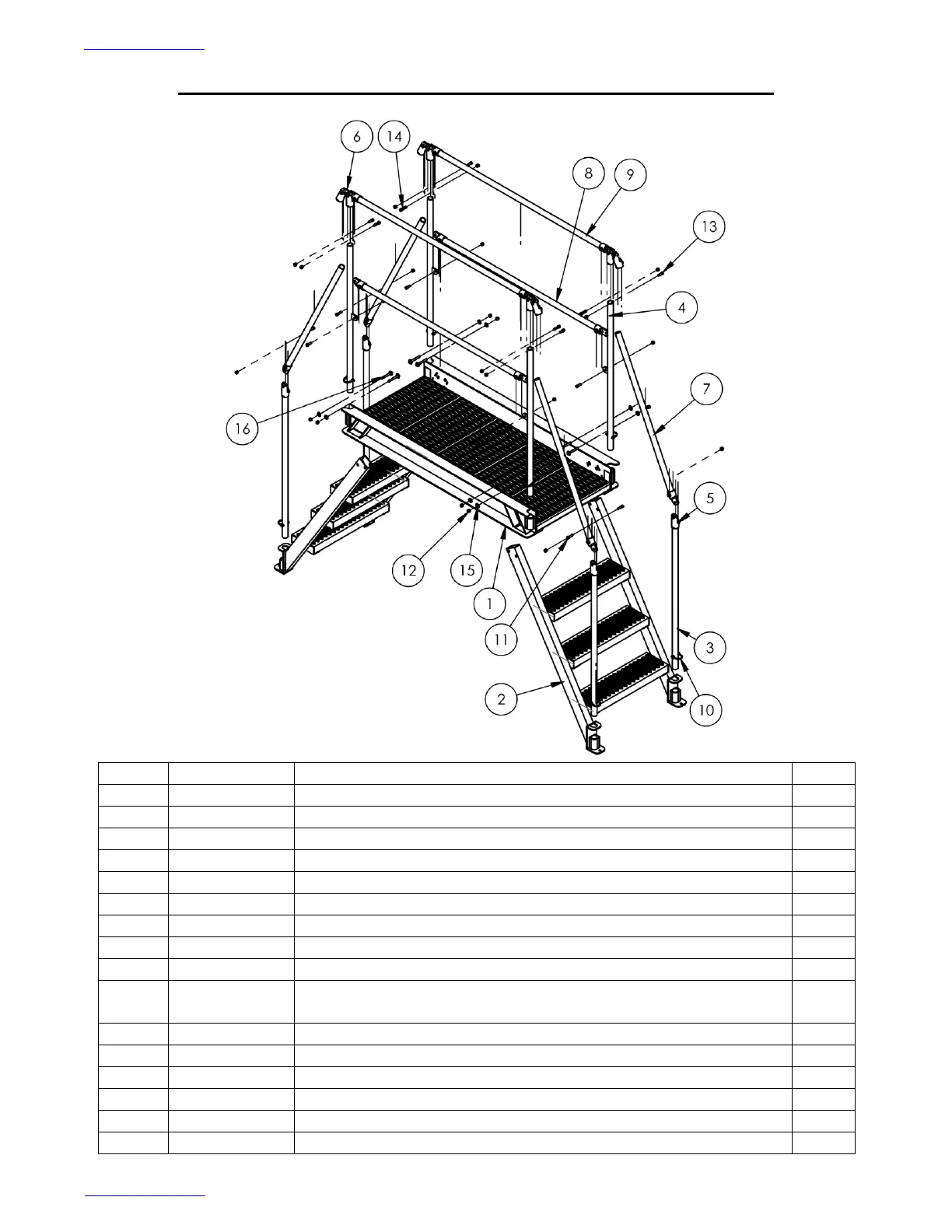 6
14
8
9
13
4
7
16
5
12
15
1
11
3
2
10