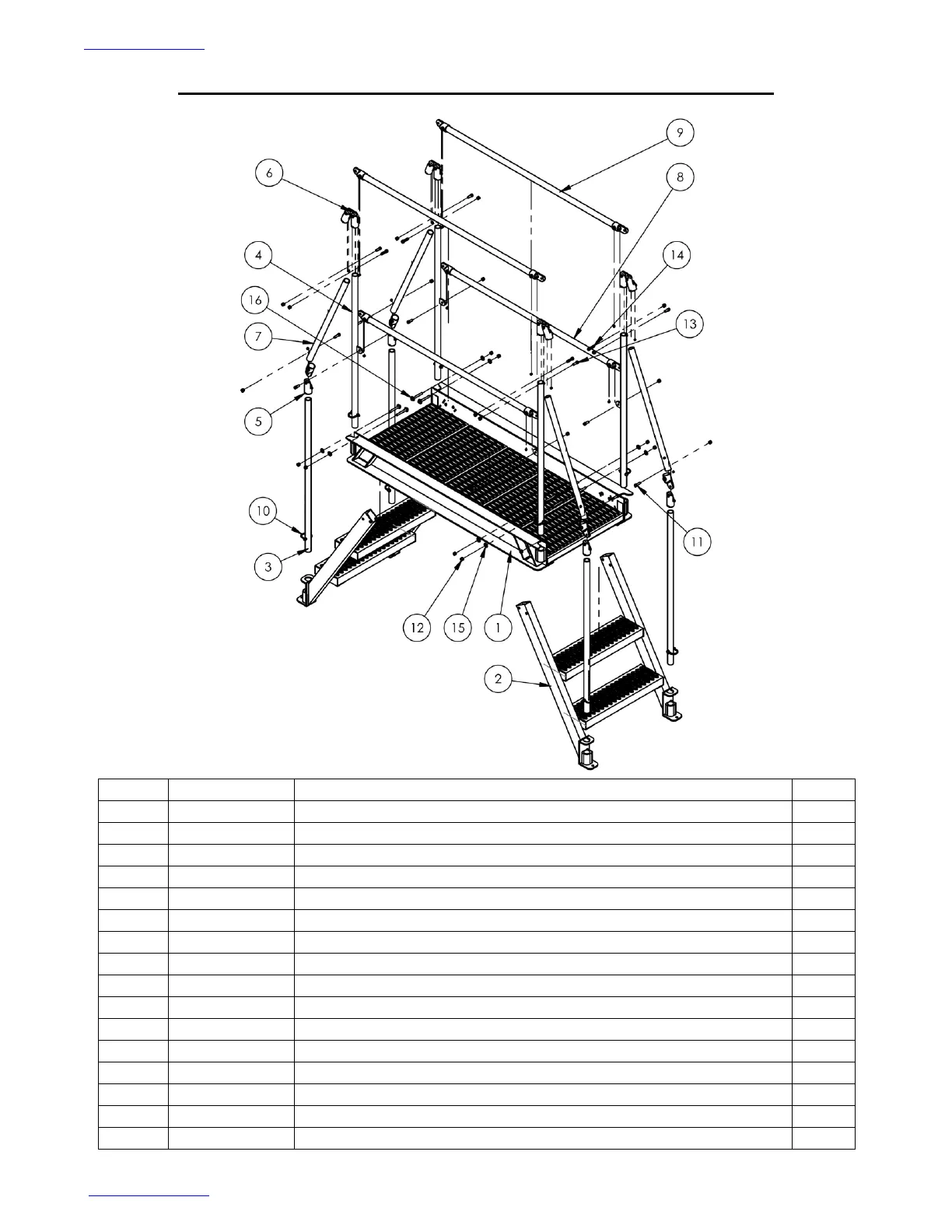 9

6

8

4

14

16

13

7

5

10

11

3

12

15

1

2