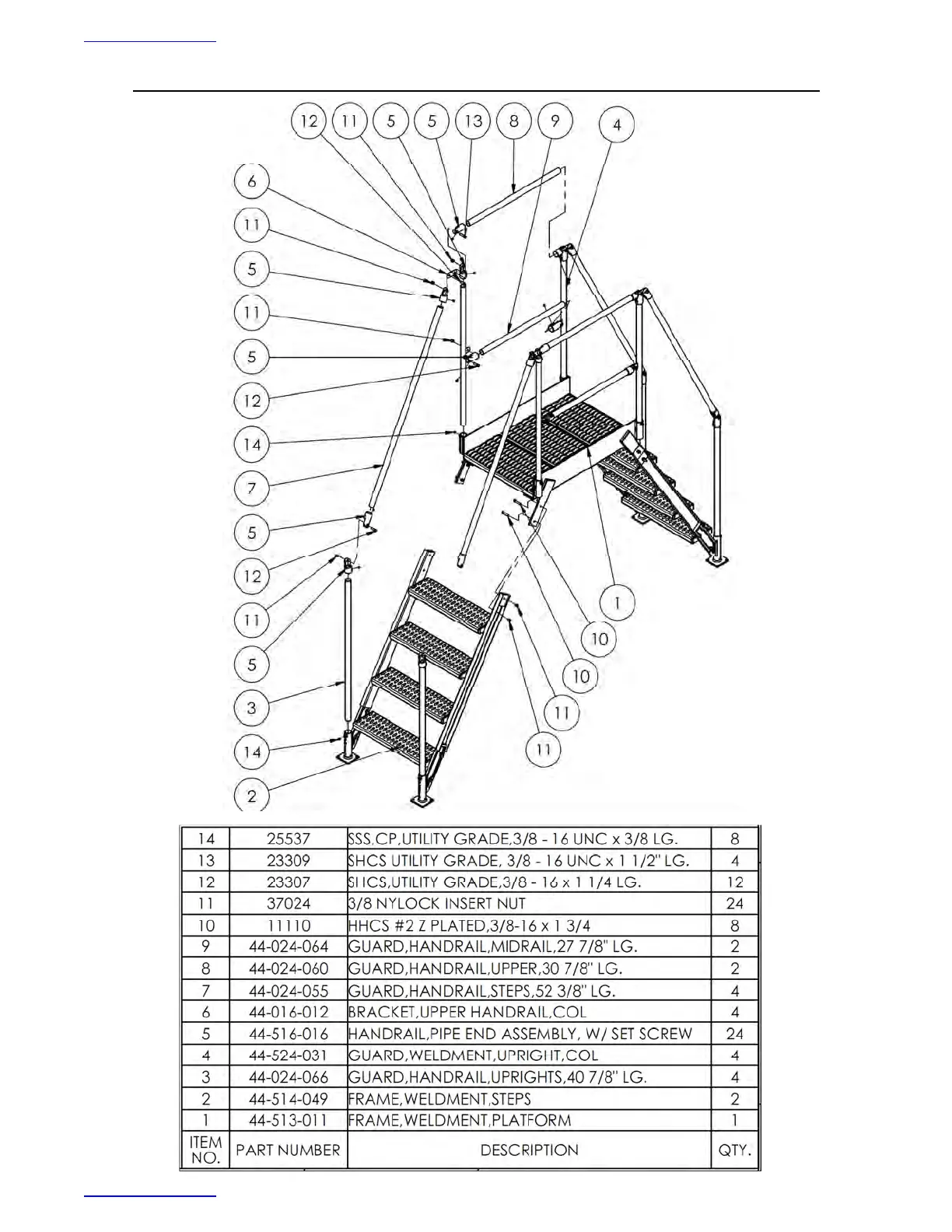 12 11 5 5 13 8 9 4

6

11

5

11

5

12

14

7

5

12

11

5

3

14

2

1

10

10

11

11

| 14 | 25537 | SSS,CP,UTILITY GRADE,3/8 - 16 UNC x 3/8 LG. | 8 |
|---|---|---|---|
| 13 | 23309 | SHCS UTILITY GRADE, 3/8 - 16 UNC x 1 1/2" LG. | 4 |
| 12 | 23307 | SHCS,UTILITY GRADE,3/8 - 16 x 1 1/4 LG. | 12 |
| 11 | 37024 | 3/8 NYLOCK INSERT NUT | 24 |
| 10 | 11110 | HHCS #2 Z PLATED,3/8-16 x 1 3/4 | 8 |
| 9 | 44-024-064 | GUARD,HANDRAIL,MIDRAIL,27 7/8" LG. | 2 |
| 8 | 44-024-060 | GUARD,HANDRAIL,UPPER,30 7/8" LG. | 2 |
| 7 | 44-024-055 | GUARD,HANDRAIL,STEPS,52 3/8" LG. | 4 |
| 6 | 44-016-012 | BRACKET,UPPER HANDRAIL,COL | 4 |
| 5 | 44-516-016 | HANDRAIL,PIPE END ASSEMBLY, W/ SET SCREW | 24 |
| 4 | 44-524-031 | GUARD,WELDMENT,UPRIGHT,COL | 4 |
| 3 | 44-024-066 | GUARD,HANDRAIL,UPRIGHTS,40 7/8" LG. | 4 |
| 2 | 44-514-049 | FRAME,WELDMENT,STEPS | 2 |
| 1 | 44-513-011 | FRAME,WELDMENT,PLATFORM | 1 |
| ITEM NO. | PART NUMBER | DESCRIPTION | QTY. |