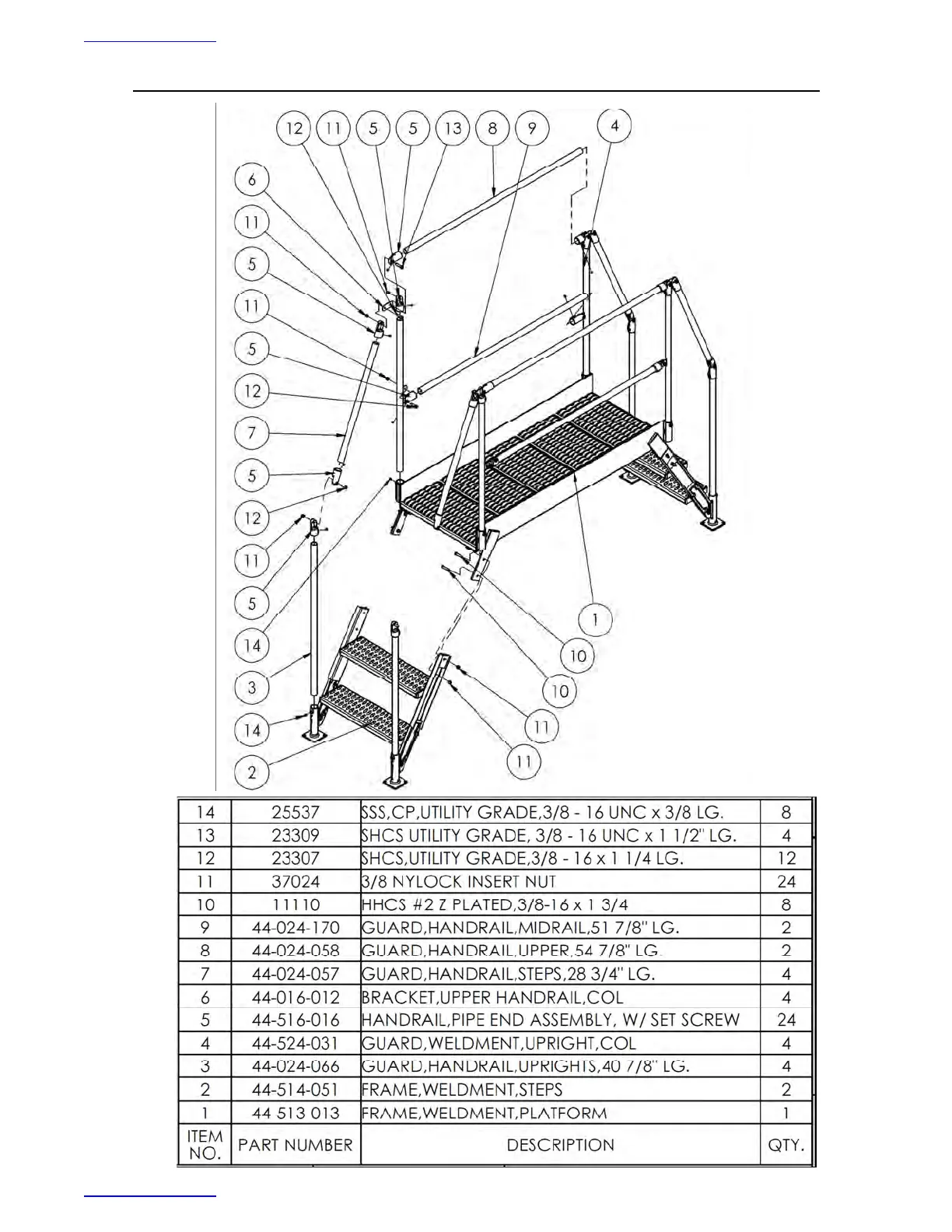 12 11 5 5 13 8 9 4
6
11
5
11
5
12
7
5
12
11
5
14
3
14
2
1
10
10
11
11

| 14 | 25537 | SSS,CP,UTILITY GRADE,3/8 - 16 UNC x 3/8 LG. | 8 |
|---|---|---|---|
| 13 | 23309 | SHCS UTILITY GRADE, 3/8 - 16 UNC x 1 1/2" LG. | 4 |
| 12 | 23307 | SHCS,UTILITY GRADE,3/8 - 16 x 1 1/4 LG. | 12 |
| 11 | 37024 | 3/8 NYLOCK INSERT NUT | 24 |
| 10 | 11110 | HHCS #2 Z PLATED,3/8-16 x 1 3/4 | 8 |
| 9 | 44-024-170 | GUARD,HANDRAIL,MIDRAIL,51 7/8" LG. | 2 |
| 8 | 44-024-058 | GUARD,HANDRAIL,UPPER,54 7/8" LG. | 2 |
| 7 | 44-024-057 | GUARD,HANDRAIL,STEPS,28 3/4" LG. | 4 |
| 6 | 44-016-012 | BRACKET,UPPER HANDRAIL,COL | 4 |
| 5 | 44-516-016 | HANDRAIL,PIPE END ASSEMBLY, W/ SET SCREW | 24 |
| 4 | 44-524-031 | GUARD,WELDMENT,UPRIGHT,COL | 4 |
| 3 | 44-024-066 | GUARD,HANDRAIL,UPRIGHTS,40 7/8" LG. | 4 |
| 2 | 44-514-051 | FRAME,WELDMENT,STEPS | 2 |
| 1 | 44 513 013 | FRAME,WELDMENT,PLATFORM | 1 |
| ITEM NO. | PART NUMBER | DESCRIPTION | QTY. |