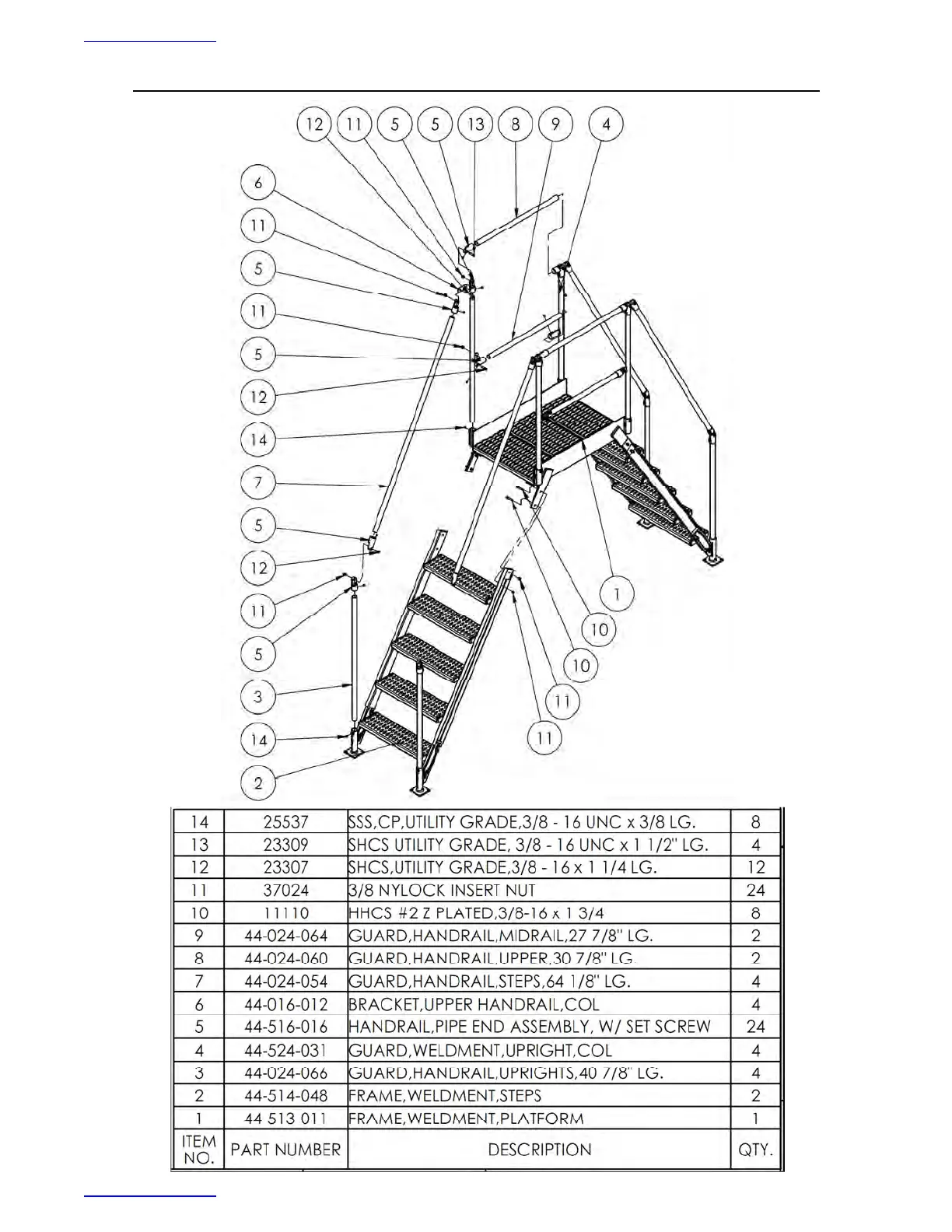 12 11 5 5 13 8 9 4

6

11

5

11

5

12

14

7

5

12

11

5

3

14

2

1

10

10

11

11

| 14 | 25537 | SSS,CP,UTILITY GRADE,3/8 - 16 UNC x 3/8 LG. | 8 |
|---|---|---|---|
| 13 | 23309 | SHCS UTILITY GRADE, 3/8 - 16 UNC x 1 1/2" LG. | 4 |
| 12 | 23307 | SHCS,UTILITY GRADE,3/8 - 16 x 1 1/4 LG. | 12 |
| 11 | 37024 | 3/8 NYLOCK INSERT NUT | 24 |
| 10 | 11110 | HHCS #2 Z PLATED,3/8-16 x 1 3/4 | 8 |
| 9 | 44-024-064 | GUARD,HANDRAIL,MIDRAIL,27 7/8" LG. | 2 |
| 8 | 44-024-060 | GUARD,HANDRAIL,UPPER,30 7/8" LG. | 2 |
| 7 | 44-024-054 | GUARD,HANDRAIL,STEPS,64 1/8" LG. | 4 |
| 6 | 44-016-012 | BRACKET,UPPER HANDRAIL,COL | 4 |
| 5 | 44-516-016 | HANDRAIL,PIPE END ASSEMBLY, W/ SET SCREW | 24 |
| 4 | 44-524-031 | GUARD,WELDMENT,UPRIGHT,COL | 4 |
| 3 | 44-024-066 | GUARD,HANDRAIL,UPRIGHTS,40 7/8" LG. | 4 |
| 2 | 44-514-048 | FRAME,WELDMENT,STEPS | 2 |
| 1 | 44 513 011 | FRAME,WELDMENT,PLATFORM | 1 |
| ITEM NO. | PART NUMBER | DESCRIPTION | QTY. |