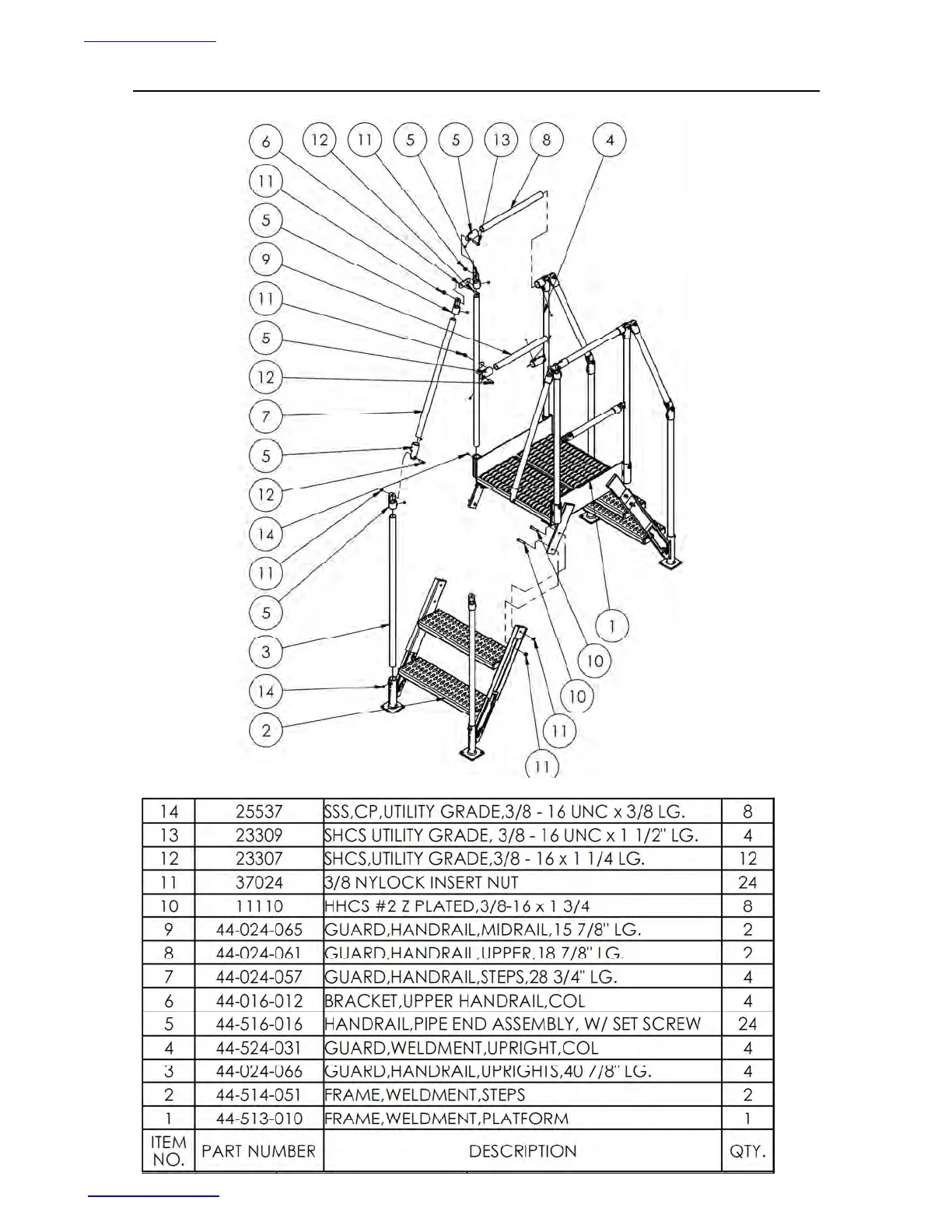 6 12 11 5 5 13 8 4

11
5
9
11
5
12
7
5
12
14
11
5
3
14
2

1
10
10
11
11

| 14 | 25537 | SSS,CP,UTILITY GRADE,3/8 - 16 UNC x 3/8 LG. | 8 |
|---|---|---|---|
| 13 | 23309 | SHCS UTILITY GRADE, 3/8 - 16 UNC x 1 1/2" LG. | 4 |
| 12 | 23307 | SHCS,UTILITY GRADE,3/8 - 16 x 1 1/4 LG. | 12 |
| 11 | 37024 | 3/8 NYLOCK INSERT NUT | 24 |
| 10 | 11110 | HHCS #2 Z PLATED,3/8-16 x 1 3/4 | 8 |
| 9 | 44-024-065 | GUARD,HANDRAIL,MIDRAIL,15 7/8" LG. | 2 |
| 8 | 44-024-061 | GUARD,HANDRAIL,UPPER,18 7/8" LG. | 2 |
| 7 | 44-024-057 | GUARD,HANDRAIL,STEPS,28 3/4" LG. | 4 |
| 6 | 44-016-012 | BRACKET,UPPER HANDRAIL,COL | 4 |
| 5 | 44-516-016 | HANDRAIL,PIPE END ASSEMBLY, W/ SET SCREW | 24 |
| 4 | 44-524-031 | GUARD,WELDMENT,UPRIGHT,COL | 4 |
| 3 | 44-024-066 | GUARD,HANDRAIL,UPRIGHTS,40 7/8" LG. | 4 |
| 2 | 44-514-051 | FRAME,WELDMENT,STEPS | 2 |
| 1 | 44-513-010 | FRAME,WELDMENT,PLATFORM | 1 |
| ITEM NO. | PART NUMBER | DESCRIPTION | QTY. |