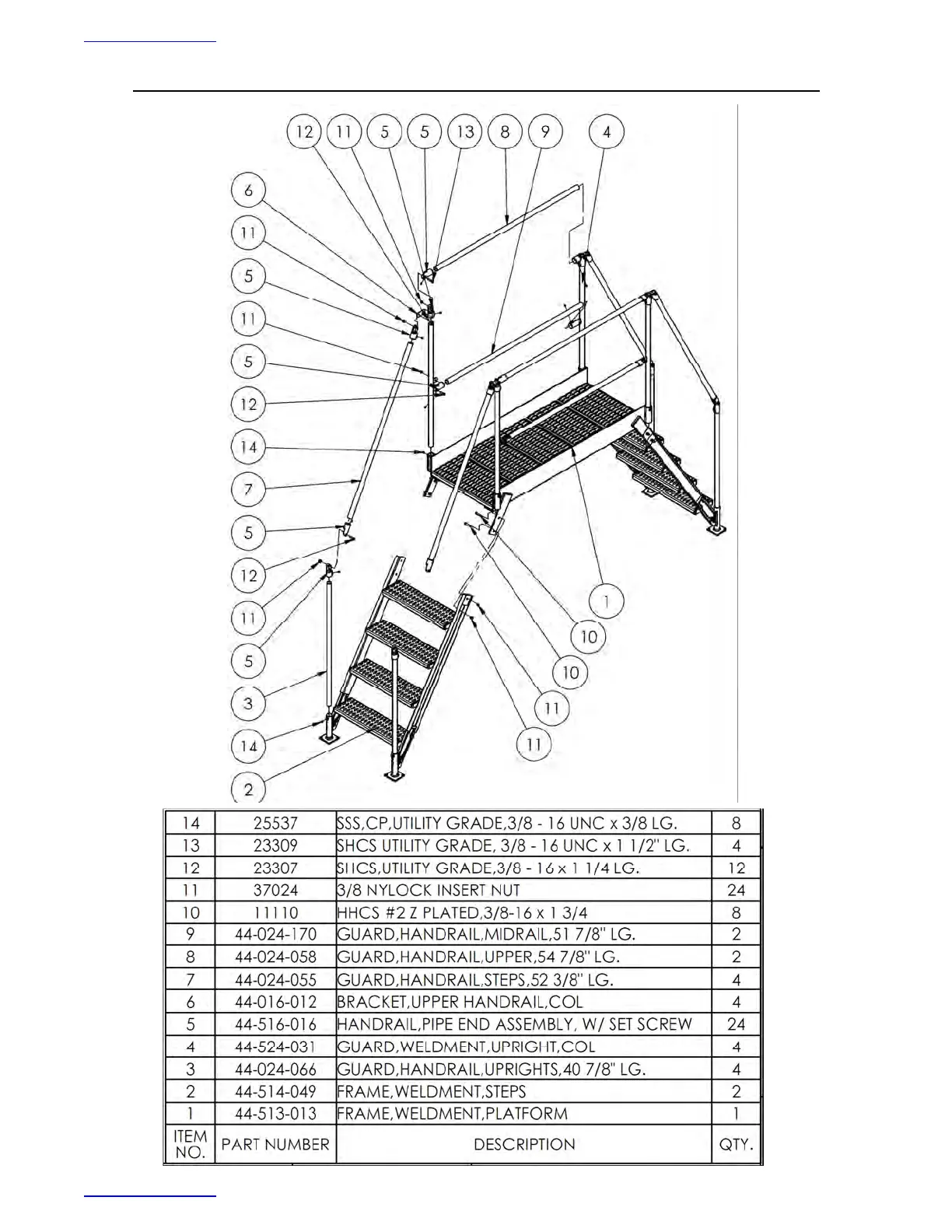 12 11 5 5 13 8 9 4

6
11
5
11
5
12
14
7
5
12
11
5
3
14
2

1
10
10
11
11

| 14 | 25537 | SSS,CP,UTILITY GRADE,3/8 - 16 UNC x 3/8 LG. | 8 |
|---|---|---|---|
| 13 | 23309 | SHCS UTILITY GRADE, 3/8 - 16 UNC x 1 1/2" LG. | 4 |
| 12 | 23307 | SHCS,UTILITY GRADE,3/8 - 16 x 1 1/4 LG. | 12 |
| 11 | 37024 | 3/8 NYLOCK INSERT NUT | 24 |
| 10 | 11110 | HHCS #2 Z PLATED,3/8-16 x 1 3/4 | 8 |
| 9 | 44-024-170 | GUARD,HANDRAIL,MIDRAIL,51 7/8" LG. | 2 |
| 8 | 44-024-058 | GUARD,HANDRAIL,UPPER,54 7/8" LG. | 2 |
| 7 | 44-024-055 | GUARD,HANDRAIL,STEPS,52 3/8" LG. | 4 |
| 6 | 44-016-012 | BRACKET,UPPER HANDRAIL,COL | 4 |
| 5 | 44-516-016 | HANDRAIL,PIPE END ASSEMBLY, W/ SET SCREW | 24 |
| 4 | 44-524-031 | GUARD,WELDMENT,UPRIGHT,COL | 4 |
| 3 | 44-024-066 | GUARD,HANDRAIL,UPRIGHTS,40 7/8" LG. | 4 |
| 2 | 44-514-049 | FRAME,WELDMENT,STEPS | 2 |
| 1 | 44-513-013 | FRAME,WELDMENT,PLATFORM | 1 |
| ITEM NO. | PART NUMBER | DESCRIPTION | QTY. |