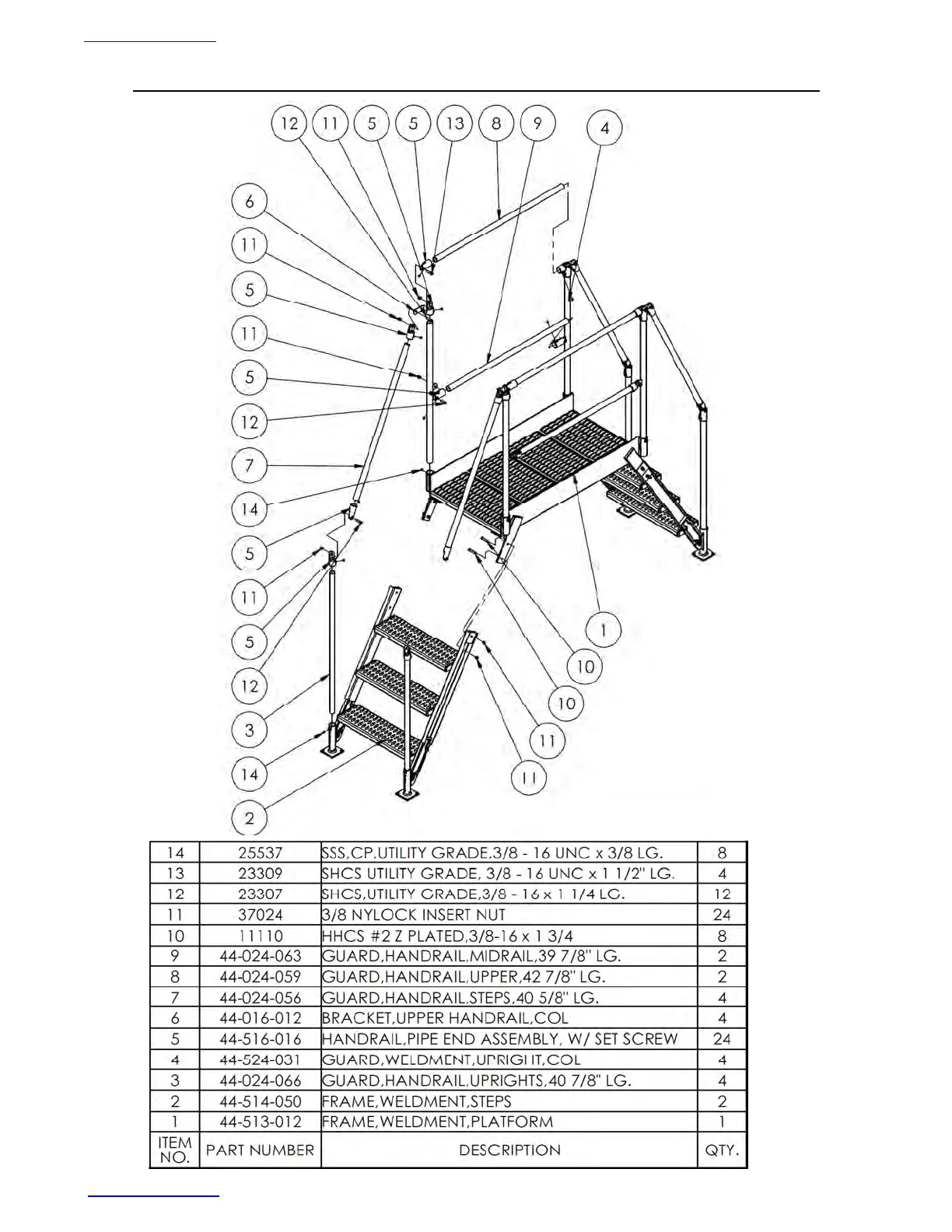 12 11 5 5 13 8 9 4

6
11
5
11
5
12
7
14
5
11
5
12
3
14
2

1
10
10
11
11

| 14 | 25537 | SSS,CP,UTILITY GRADE,3/8 - 16 UNC x 3/8 LG. | 8 |
|---|---|---|---|
| 13 | 23309 | SHCS UTILITY GRADE, 3/8 - 16 UNC x 1 1/2" LG. | 4 |
| 12 | 23307 | SHCS,UTILITY GRADE,3/8 - 16 x 1 1/4 LG. | 12 |
| 11 | 37024 | 3/8 NYLOCK INSERT NUT | 24 |
| 10 | 11110 | HHCS #2 Z PLATED,3/8-16 x 1 3/4 | 8 |
| 9 | 44-024-063 | GUARD,HANDRAIL,MIDRAIL,39 7/8" LG. | 2 |
| 8 | 44-024-059 | GUARD,HANDRAIL,UPPER,42 7/8" LG. | 2 |
| 7 | 44-024-056 | GUARD,HANDRAIL,STEPS,40 5/8" LG. | 4 |
| 6 | 44-016-012 | BRACKET,UPPER HANDRAIL,COL | 4 |
| 5 | 44-516-016 | HANDRAIL,PIPE END ASSEMBLY, W/ SET SCREW | 24 |
| 4 | 44-524-031 | GUARD,WELDMENT,UPRIGHT,COL | 4 |
| 3 | 44-024-066 | GUARD,HANDRAIL,UPRIGHTS,40 7/8" LG. | 4 |
| 2 | 44-514-050 | FRAME,WELDMENT,STEPS | 2 |
| 1 | 44-513-012 | FRAME,WELDMENT,PLATFORM | 1 |
| ITEM NO. | PART NUMBER | DESCRIPTION | QTY. |