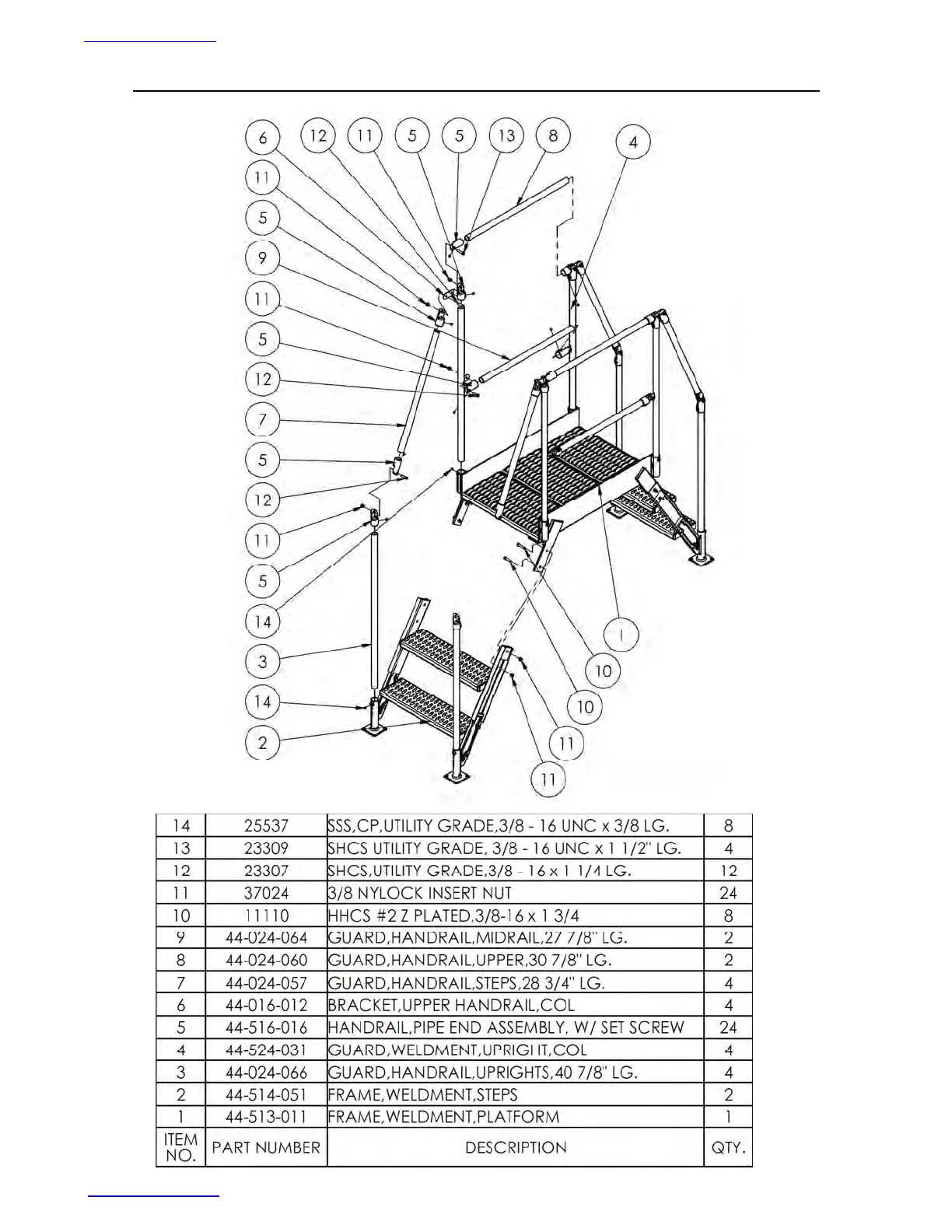 6 12 11 5 5 13 8 4

11

5

9

11

5

12

7

5

12

11

5

14

3

14

2

1

10

10

11

11

| 14 | 25537 | SSS,CP,UTILITY GRADE,3/8 - 16 UNC x 3/8 LG. | 8 |
|---|---|---|---|
| 13 | 23309 | SHCS UTILITY GRADE, 3/8 - 16 UNC x 1 1/2" LG. | 4 |
| 12 | 23307 | SHCS,UTILITY GRADE,3/8 - 16 x 1 1/4 LG. | 12 |
| 11 | 37024 | 3/8 NYLOCK INSERT NUT | 24 |
| 10 | 11110 | HHCS #2 Z PLATED,3/8-16 x 1 3/4 | 8 |
| 9 | 44-024-064 | GUARD,HANDRAIL,MIDRAIL,27 7/8" LG. | 2 |
| 8 | 44-024-060 | GUARD,HANDRAIL,UPPER,30 7/8" LG. | 2 |
| 7 | 44-024-057 | GUARD,HANDRAIL,STEPS,28 3/4" LG. | 4 |
| 6 | 44-016-012 | BRACKET,UPPER HANDRAIL,COL | 4 |
| 5 | 44-516-016 | HANDRAIL,PIPE END ASSEMBLY, W/ SET SCREW | 24 |
| 4 | 44-524-031 | GUARD,WELDMENT,UPRIGHT,COL | 4 |
| 3 | 44-024-066 | GUARD,HANDRAIL,UPRIGHTS,40 7/8" LG. | 4 |
| 2 | 44-514-051 | FRAME,WELDMENT,STEPS | 2 |
| 1 | 44-513-011 | FRAME,WELDMENT,PLATFORM | 1 |
| ITEM NO. | PART NUMBER | DESCRIPTION | QTY. |