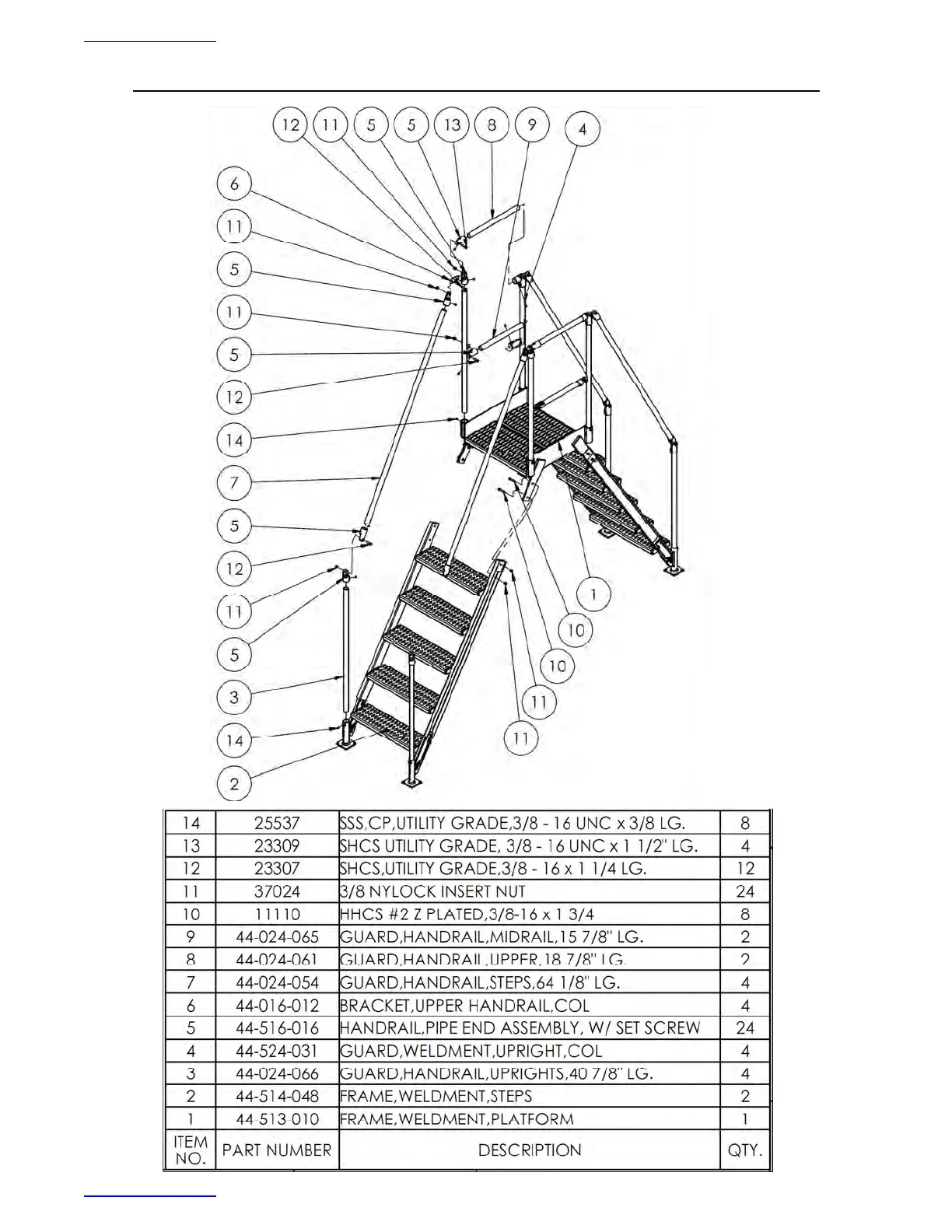 12 11 5 5 13 8 9 4

6
11
5
11
5
12
14
7
5
12
11
5
3
14
2

1
10
10
11
11

| 14 | 25537 | SSS,CP,UTILITY GRADE,3/8 - 16 UNC x 3/8 LG. | 8 |
|---|---|---|---|
| 13 | 23309 | SHCS UTILITY GRADE, 3/8 - 16 UNC x 1 1/2" LG. | 4 |
| 12 | 23307 | SHCS,UTILITY GRADE,3/8 - 16 x 1 1/4 LG. | 12 |
| 11 | 37024 | 3/8 NYLOCK INSERT NUT | 24 |
| 10 | 11110 | HHCS #2 Z PLATED,3/8-16 x 1 3/4 | 8 |
| 9 | 44-024-065 | GUARD,HANDRAIL,MIDRAIL,15 7/8" LG. | 2 |
| 8 | 44-024-061 | GUARD,HANDRAIL,UPPER,18 7/8" LG. | 2 |
| 7 | 44-024-054 | GUARD,HANDRAIL,STEPS,64 1/8" LG. | 4 |
| 6 | 44-016-012 | BRACKET,UPPER HANDRAIL,COL | 4 |
| 5 | 44-516-016 | HANDRAIL,PIPE END ASSEMBLY, W/ SET SCREW | 24 |
| 4 | 44-524-031 | GUARD,WELDMENT,UPRIGHT,COL | 4 |
| 3 | 44-024-066 | GUARD,HANDRAIL,UPRIGHTS,40 7/8" LG. | 4 |
| 2 | 44-514-048 | FRAME,WELDMENT,STEPS | 2 |
| 1 | 44-513-010 | FRAME,WELDMENT,PLATFORM | 1 |
| ITEM NO. | PART NUMBER | DESCRIPTION | QTY. |