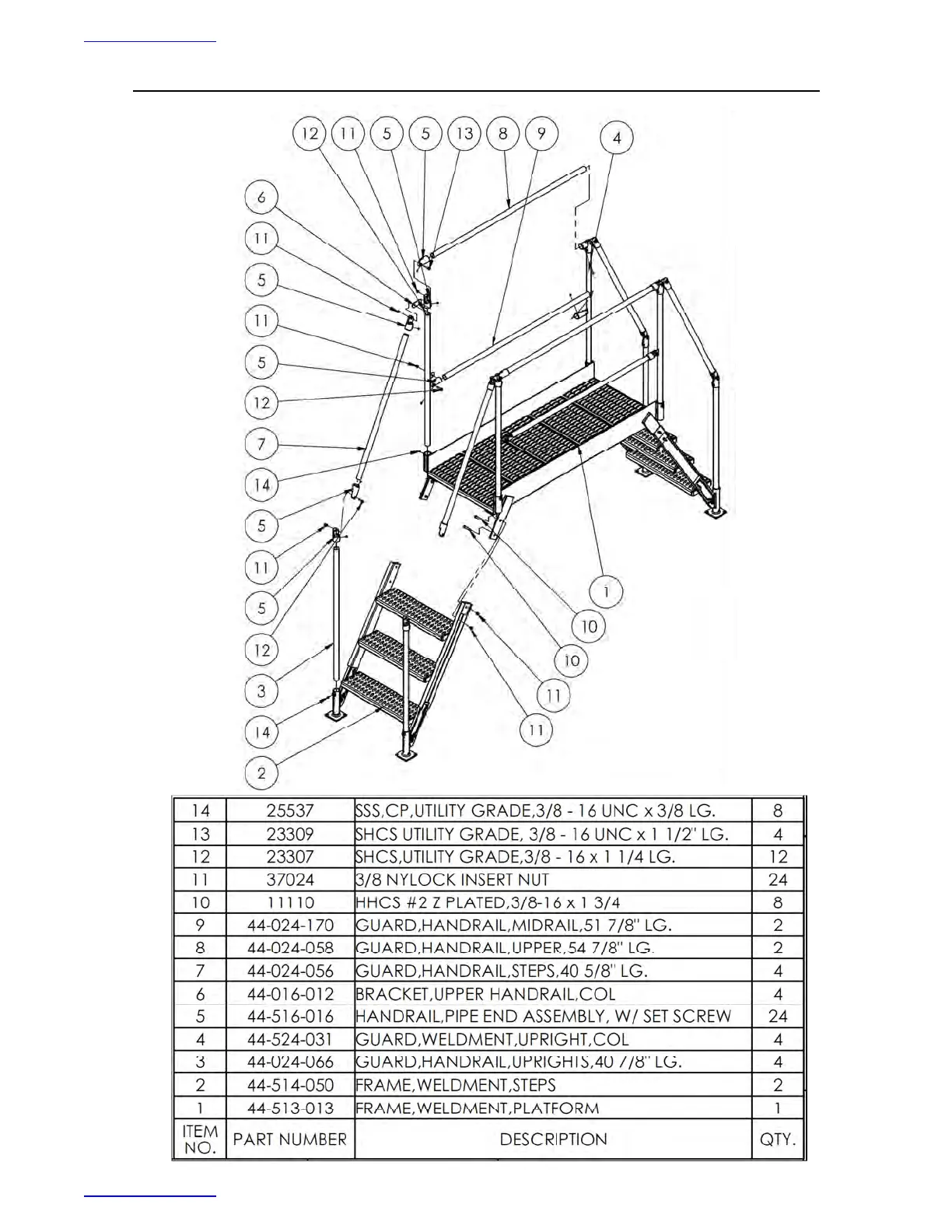 12 11 5 5 13 8 9 4

6
11
5
11
5
12
7
14
5
11
5
12
3
14
2

1
10
10
11
11

| 14 | 25537 | SSS,CP,UTILITY GRADE,3/8 - 16 UNC x 3/8 LG. | 8 |
|---|---|---|---|
| 13 | 23309 | SHCS UTILITY GRADE, 3/8 - 16 UNC x 1 1/2" LG. | 4 |
| 12 | 23307 | SHCS,UTILITY GRADE,3/8 - 16 x 1 1/4 LG. | 12 |
| 11 | 37024 | 3/8 NYLOCK INSERT NUT | 24 |
| 10 | 11110 | HHCS #2 Z PLATED,3/8-16 x 1 3/4 | 8 |
| 9 | 44-024-170 | GUARD,HANDRAIL,MIDRAIL,51 7/8" LG. | 2 |
| 8 | 44-024-058 | GUARD,HANDRAIL,UPPER,54 7/8" LG. | 2 |
| 7 | 44-024-056 | GUARD,HANDRAIL,STEPS,40 5/8" LG. | 4 |
| 6 | 44-016-012 | BRACKET,UPPER HANDRAIL,COL | 4 |
| 5 | 44-516-016 | HANDRAIL,PIPE END ASSEMBLY, W/ SET SCREW | 24 |
| 4 | 44-524-031 | GUARD,WELDMENT,UPRIGHT,COL | 4 |
| 3 | 44-024-066 | GUARD,HANDRAIL,UPRIGHTS,40 7/8" LG. | 4 |
| 2 | 44-514-050 | FRAME,WELDMENT,STEPS | 2 |
| 1 | 44-513-013 | FRAME,WELDMENT,PLATFORM | 1 |
| ITEM NO. | PART NUMBER | DESCRIPTION | QTY. |