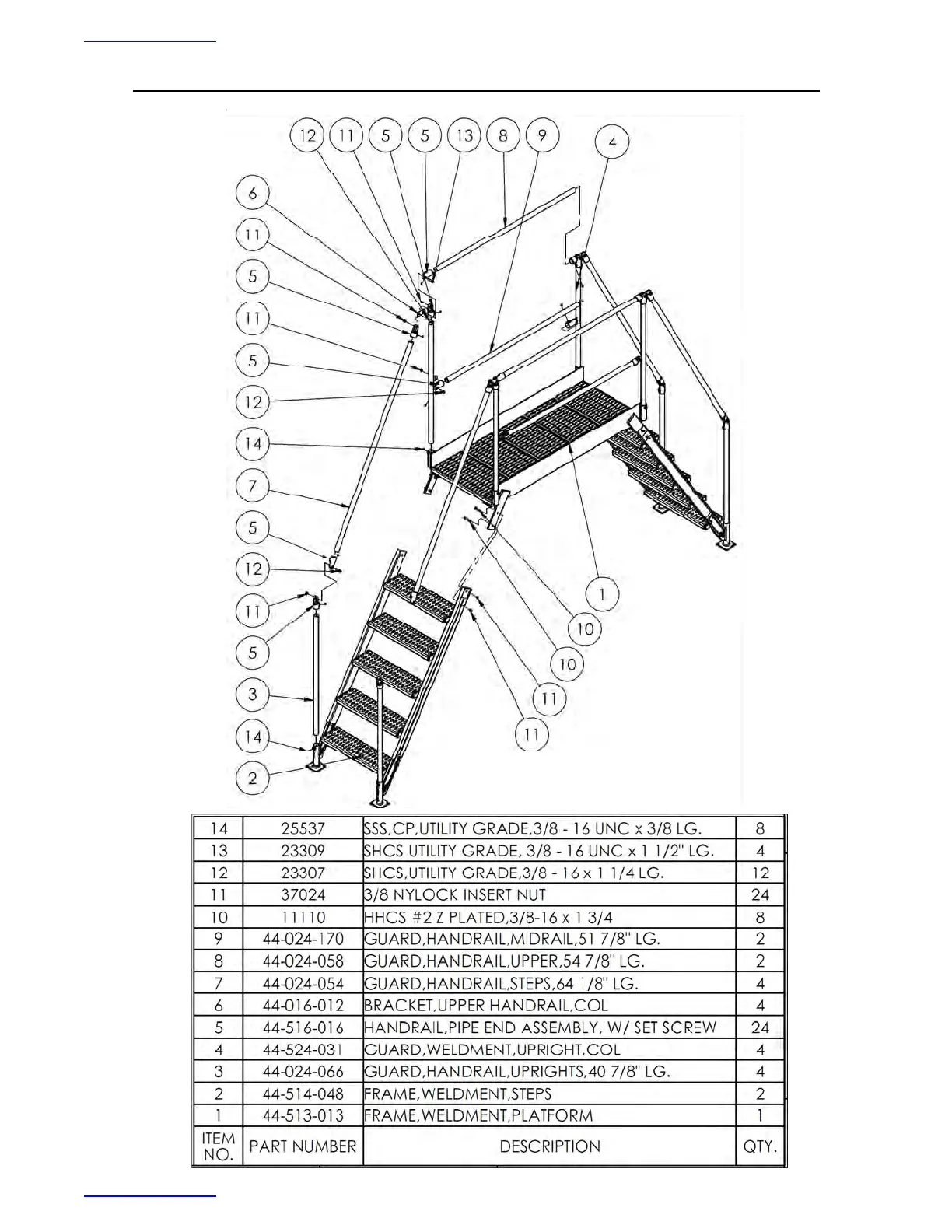 12 11 5 5 13 8 9 4

6
11
5
11
5
12
14
7
5
12
11
5
3
14
2

1
10
10
11
11

| 14 | 25537 | SSS,CP,UTILITY GRADE,3/8 - 16 UNC x 3/8 LG. | 8 |
|---|---|---|---|
| 13 | 23309 | SHCS UTILITY GRADE, 3/8 - 16 UNC x 1 1/2" LG. | 4 |
| 12 | 23307 | SHCS,UTILITY GRADE,3/8 - 16 x 1 1/4 LG. | 12 |
| 11 | 37024 | 3/8 NYLOCK INSERT NUT | 24 |
| 10 | 11110 | HHCS #2 Z PLATED,3/8-16 x 1 3/4 | 8 |
| 9 | 44-024-170 | GUARD,HANDRAIL,MIDRAIL,51 7/8" LG. | 2 |
| 8 | 44-024-058 | GUARD,HANDRAIL,UPPER,54 7/8" LG. | 2 |
| 7 | 44-024-054 | GUARD,HANDRAIL,STEPS,64 1/8" LG. | 4 |
| 6 | 44-016-012 | BRACKET,UPPER HANDRAIL,COL | 4 |
| 5 | 44-516-016 | HANDRAIL,PIPE END ASSEMBLY, W/ SET SCREW | 24 |
| 4 | 44-524-031 | GUARD,WELDMENT,UPRIGHT,COL | 4 |
| 3 | 44-024-066 | GUARD,HANDRAIL,UPRIGHTS,40 7/8" LG. | 4 |
| 2 | 44-514-048 | FRAME,WELDMENT,STEPS | 2 |
| 1 | 44-513-013 | FRAME,WELDMENT,PLATFORM | 1 |
| ITEM NO. | PART NUMBER | DESCRIPTION | QTY. |