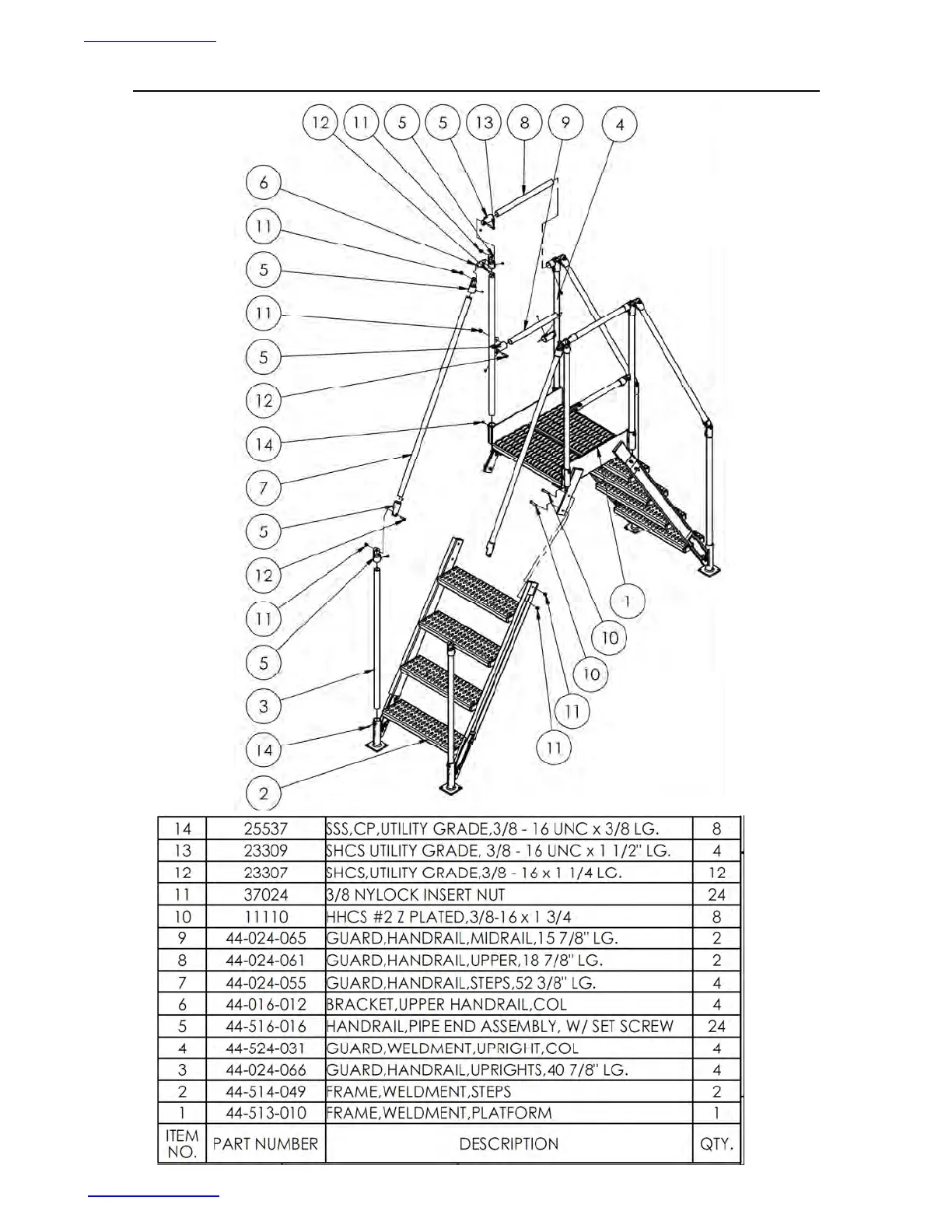 12 11 5 5 13 8 9 4

6

11

5

11

5

12

14

7

5

12

11

5

3

14

2

1

10

10

11

11

| 14 | 25537 | SSS,CP,UTILITY GRADE,3/8 - 16 UNC x 3/8 LG. | 8 |
|---|---|---|---|
| 13 | 23309 | SHCS UTILITY GRADE, 3/8 - 16 UNC x 1 1/2" LG. | 4 |
| 12 | 23307 | SHCS,UTILITY GRADE,3/8 - 16 x 1 1/4 LG. | 12 |
| 11 | 37024 | 3/8 NYLOCK INSERT NUT | 24 |
| 10 | 11110 | HHCS #2 Z PLATED,3/8-16 x 1 3/4 | 8 |
| 9 | 44-024-065 | GUARD,HANDRAIL,MIDRAIL,15 7/8" LG. | 2 |
| 8 | 44-024-061 | GUARD,HANDRAIL,UPPER,18 7/8" LG. | 2 |
| 7 | 44-024-055 | GUARD,HANDRAIL,STEPS,52 3/8" LG. | 4 |
| 6 | 44-016-012 | BRACKET,UPPER HANDRAIL,COL | 4 |
| 5 | 44-516-016 | HANDRAIL,PIPE END ASSEMBLY, W/ SET SCREW | 24 |
| 4 | 44-524-031 | GUARD,WELDMENT,UPRIGHT,COL | 4 |
| 3 | 44-024-066 | GUARD,HANDRAIL,UPRIGHTS,40 7/8" LG. | 4 |
| 2 | 44-514-049 | FRAME,WELDMENT,STEPS | 2 |
| 1 | 44-513-010 | FRAME,WELDMENT,PLATFORM | 1 |
| ITEM NO. | PART NUMBER | DESCRIPTION | QTY. |