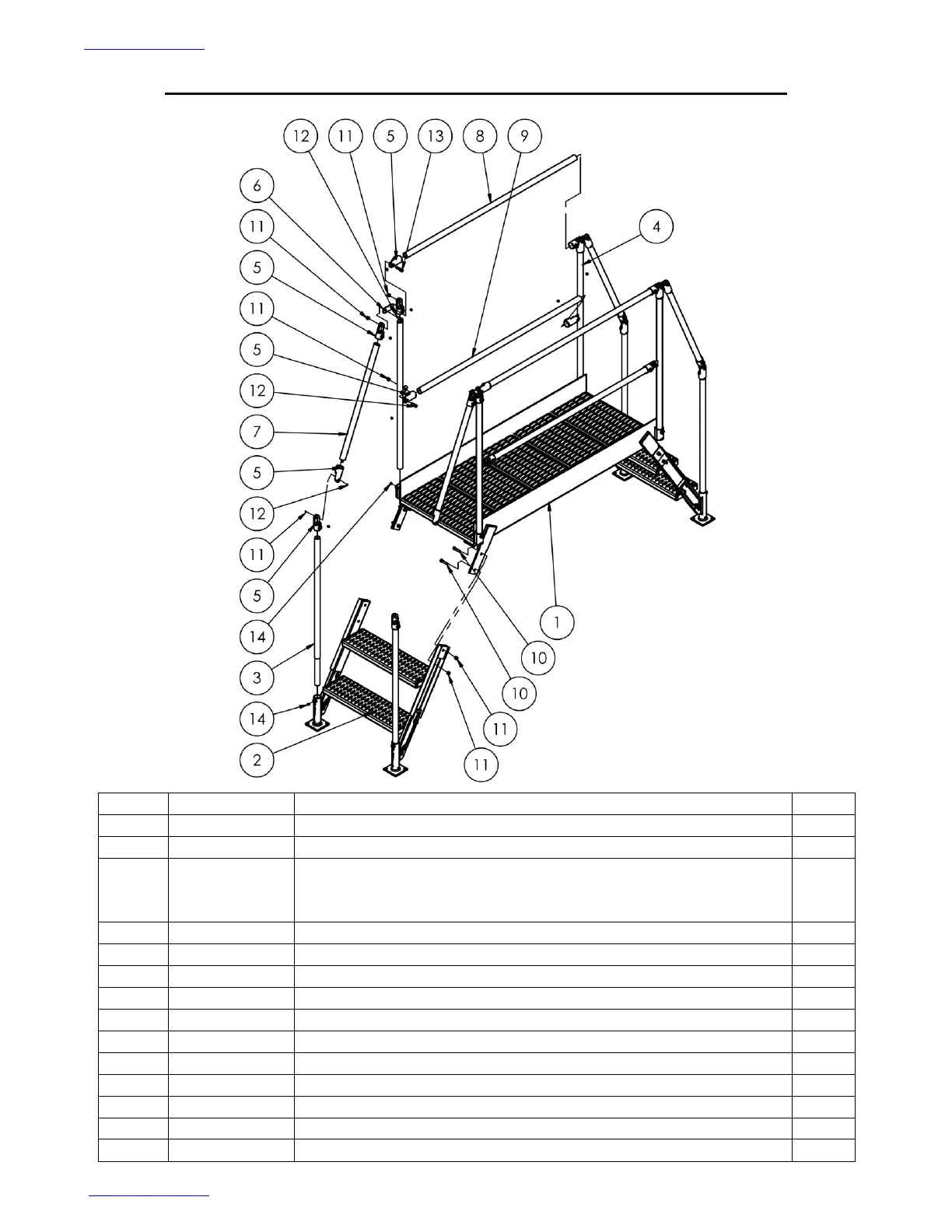 12 11 5 13 8 9

6

11

5

11

5

12

7

5

12

11

5

14

3

14

2

4

1

10

10

11

11