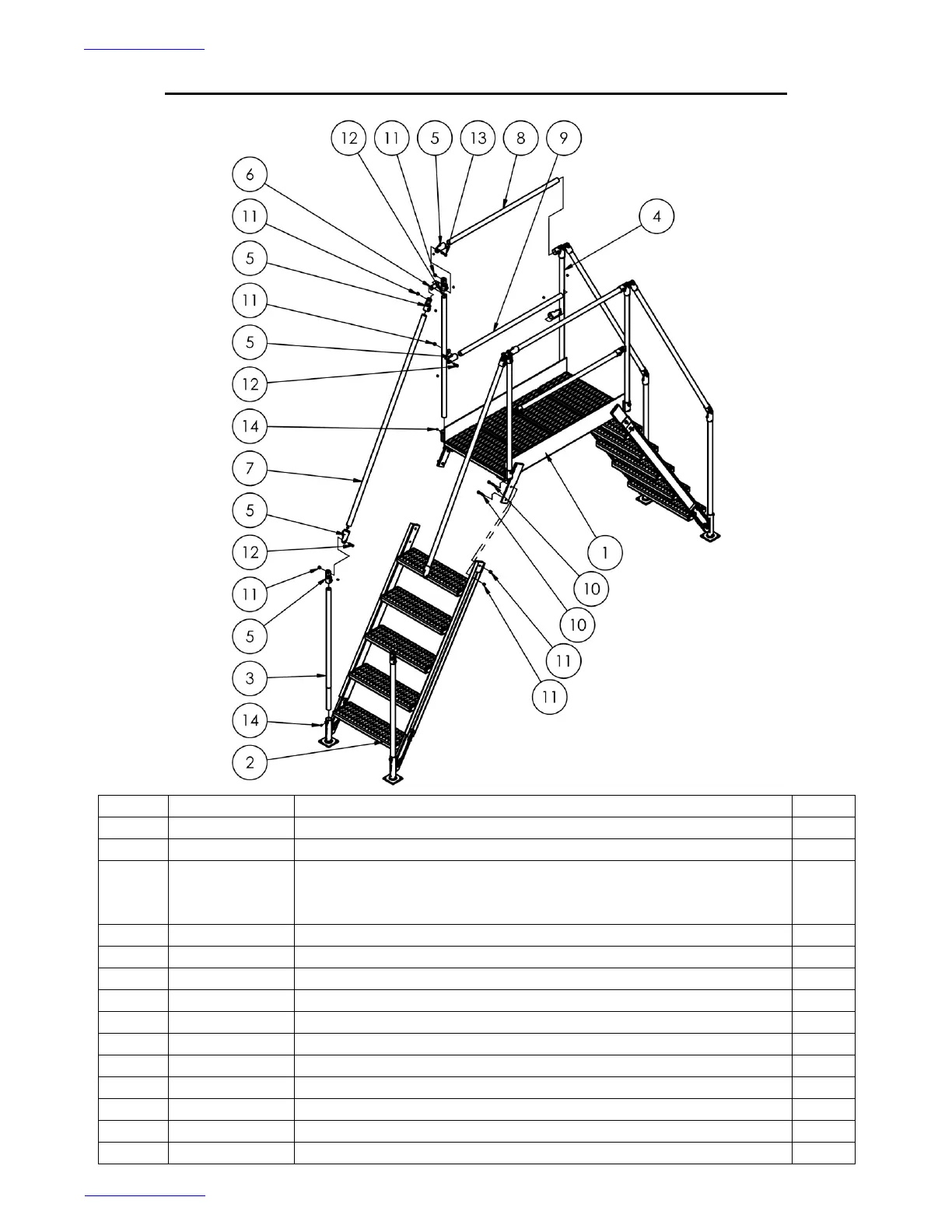 12 11 5 13 8 9

6

11

5

11

5

12

14

7

5

12

11

5

3

14

2

4

1

10

10

11

11