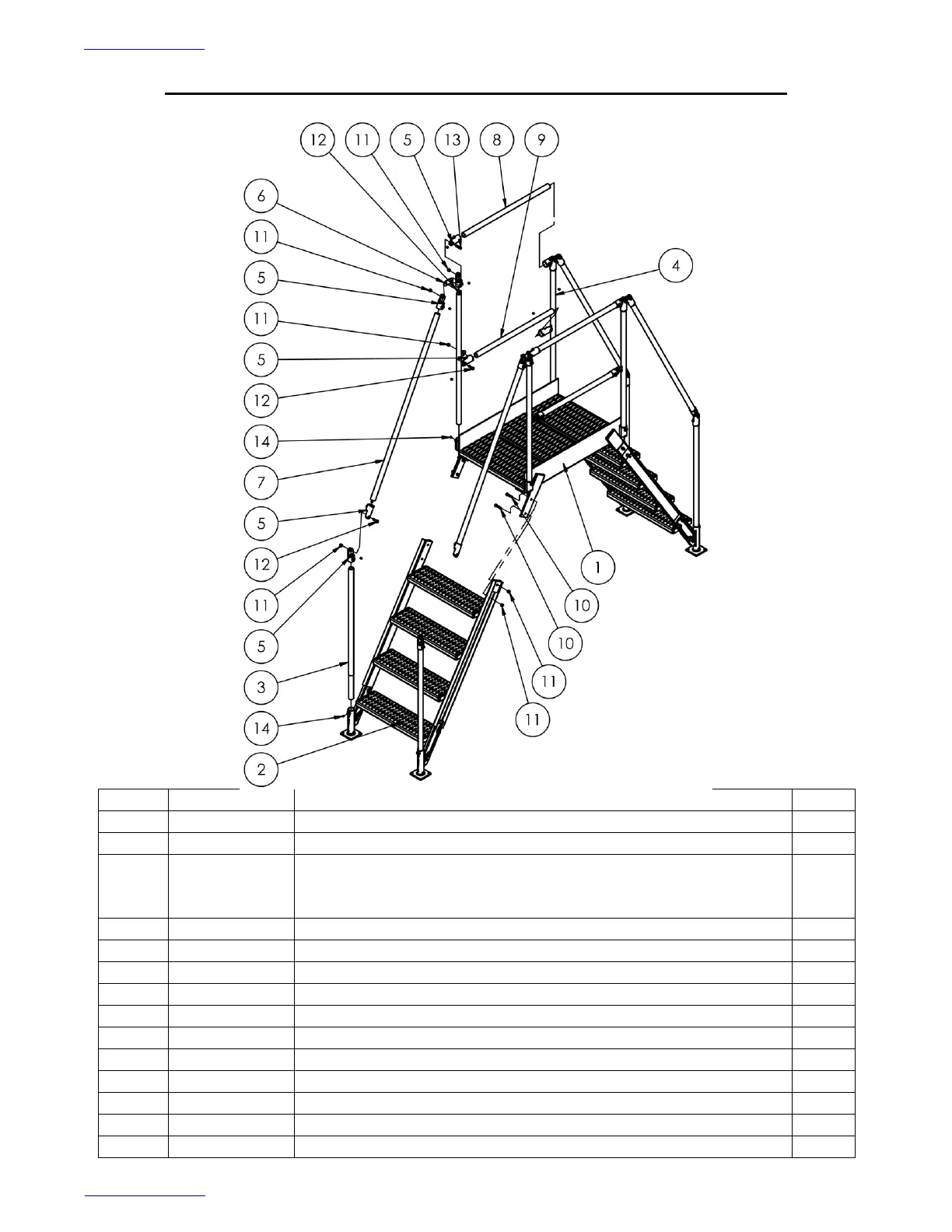 12 11 5 13 8 9

6

11

5

11

5

12

14

7

5

12

11

5

3

14

2

4

1

10

10

11

11