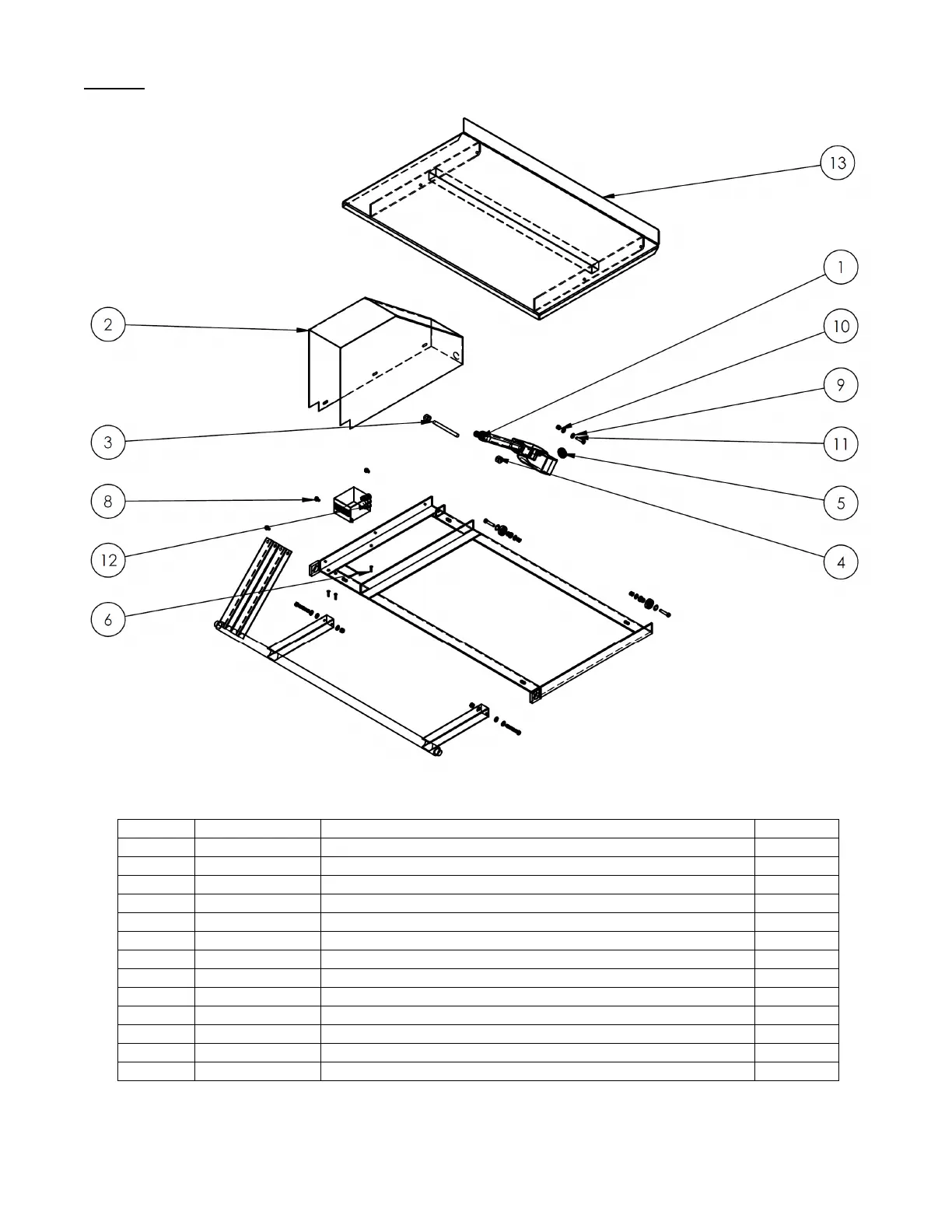 13

1

2

10

9

3

11

8

5

12

4

6