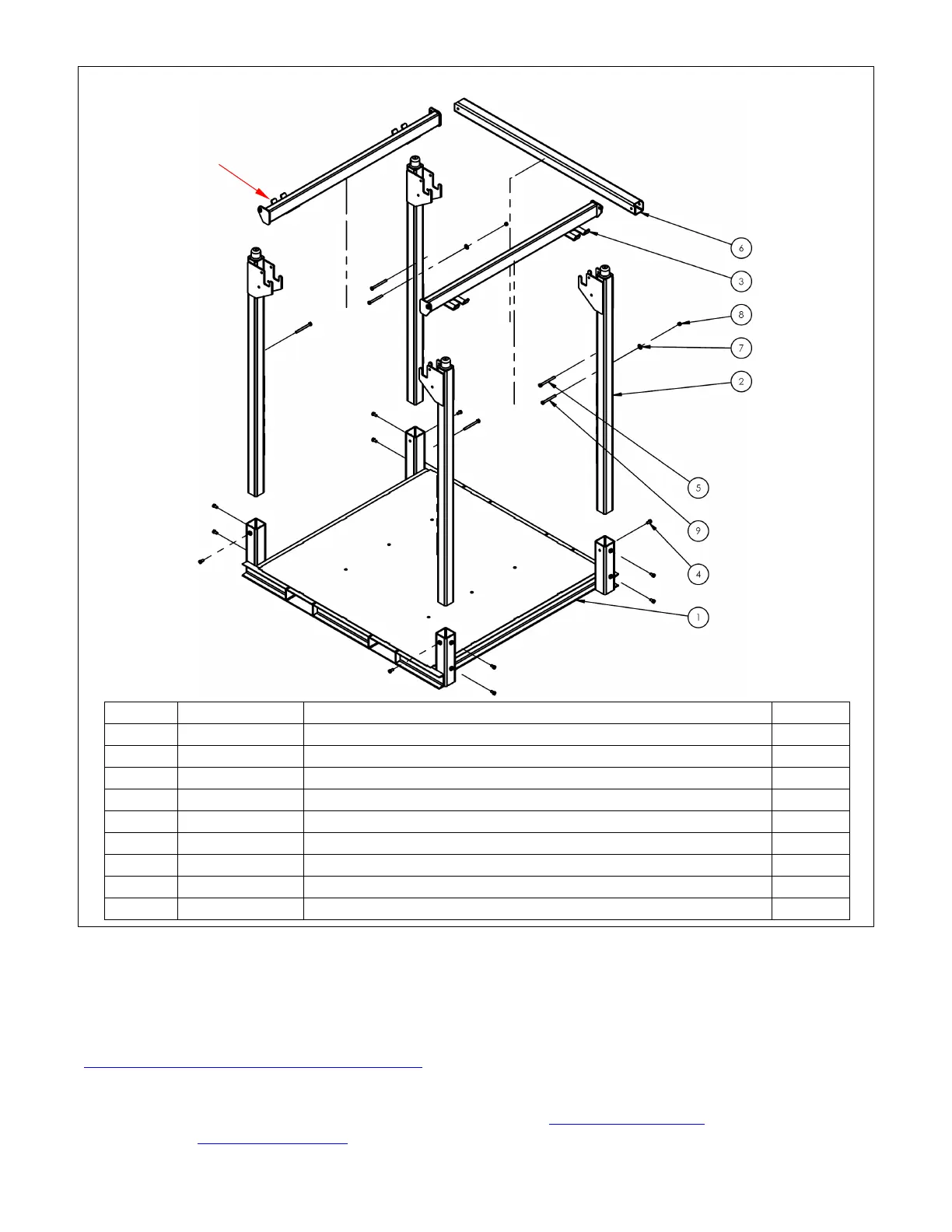 6

3

8

7

2

5

9

4

1