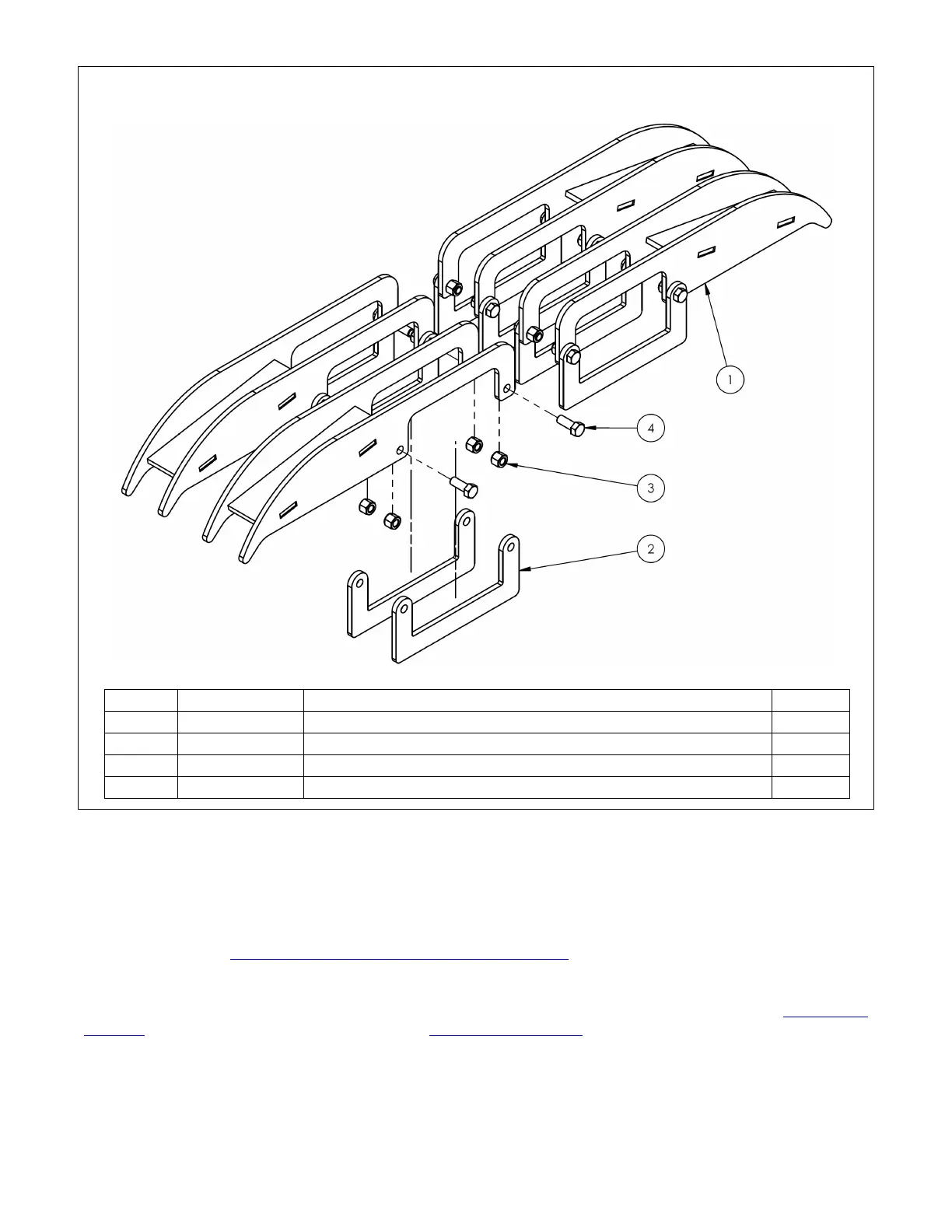 1

4

3

2