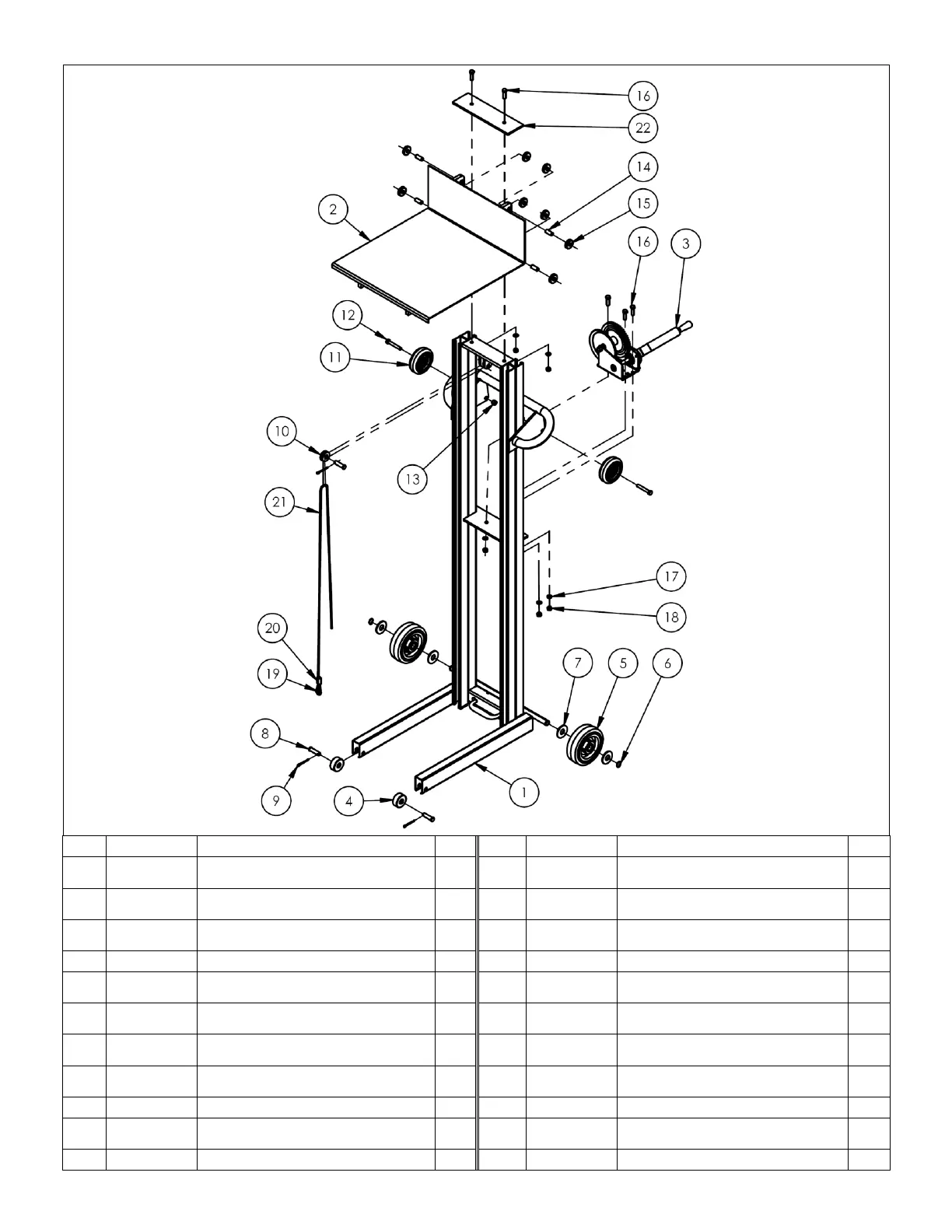 16
22
14
15
2
16
3
12
11
10
13
21
17
18
20
19
7
5
6
8
9
4
1