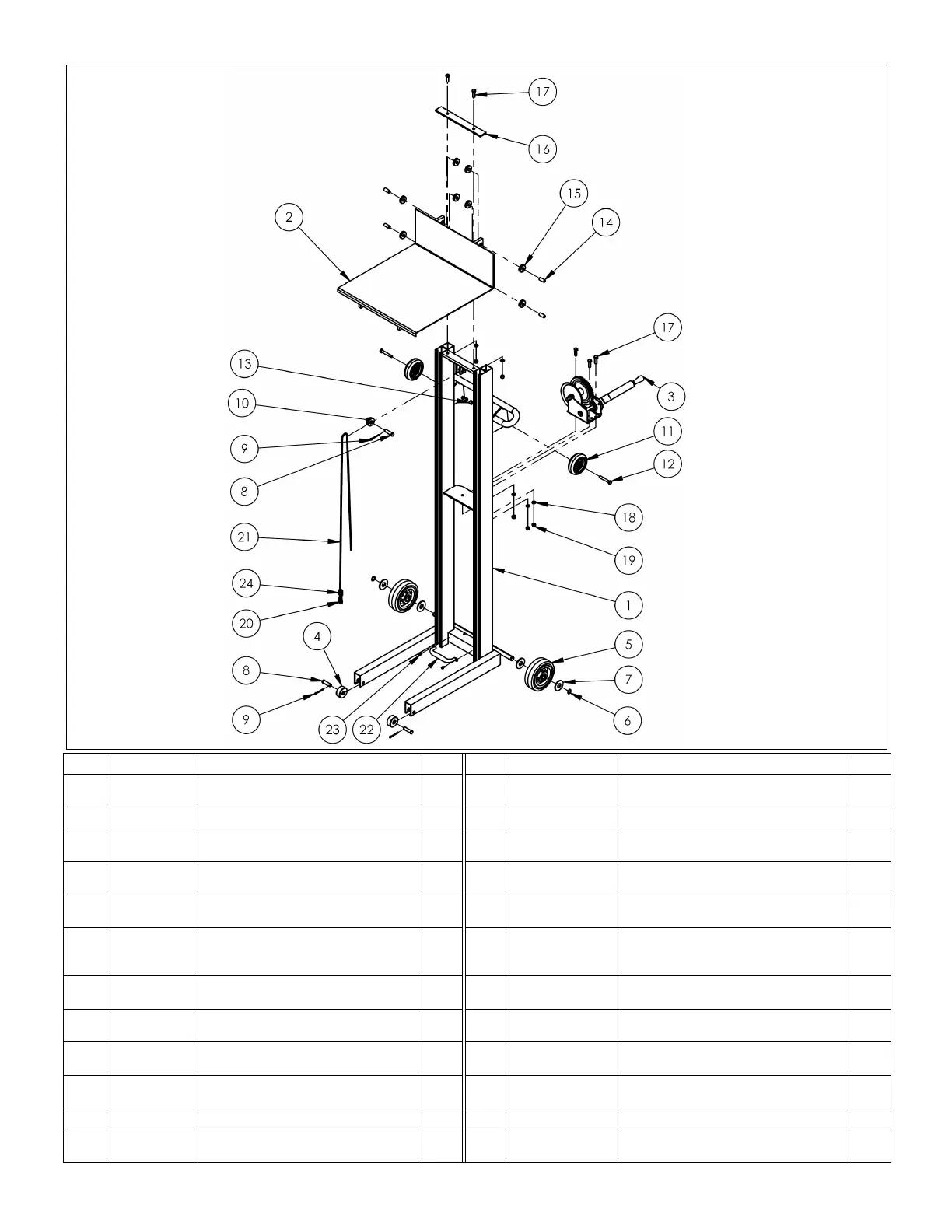 17
16
15
14
2
17
13
3
10
11
9
12
8
18
21
19
24
1
20
4
5
8
7
9
23
22
6