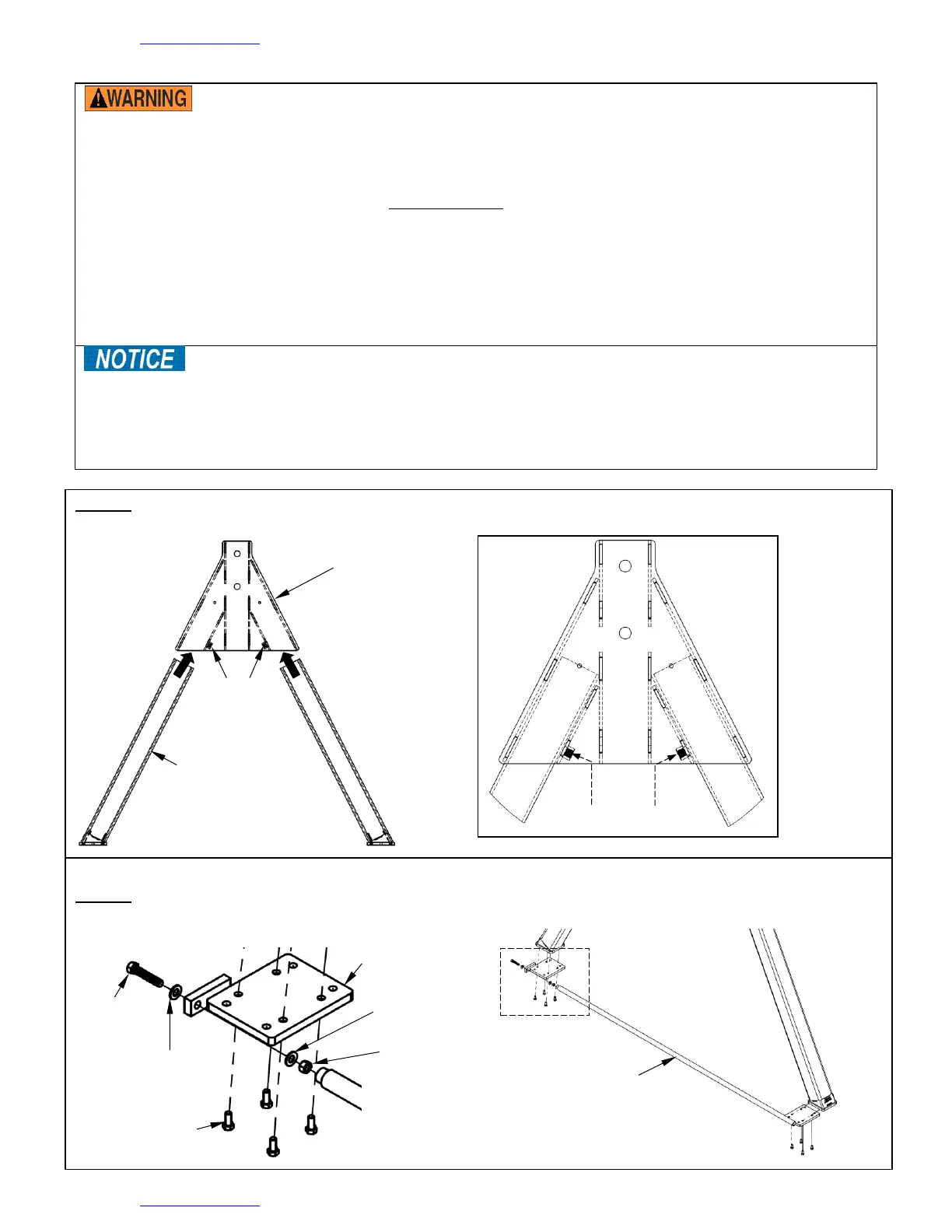 WARNING

NOTICE