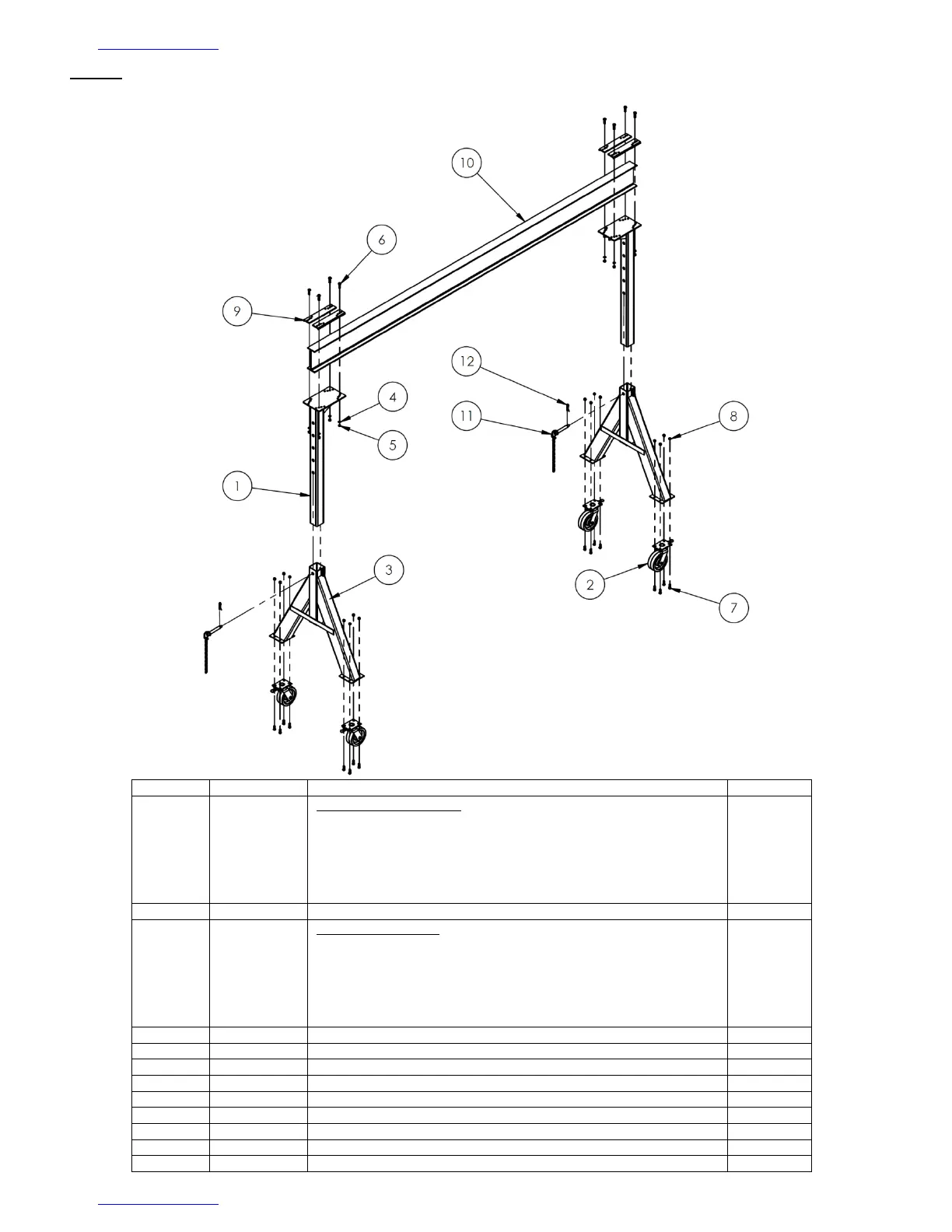 10

6

9

12

4

11

8

5

1

3

2

7