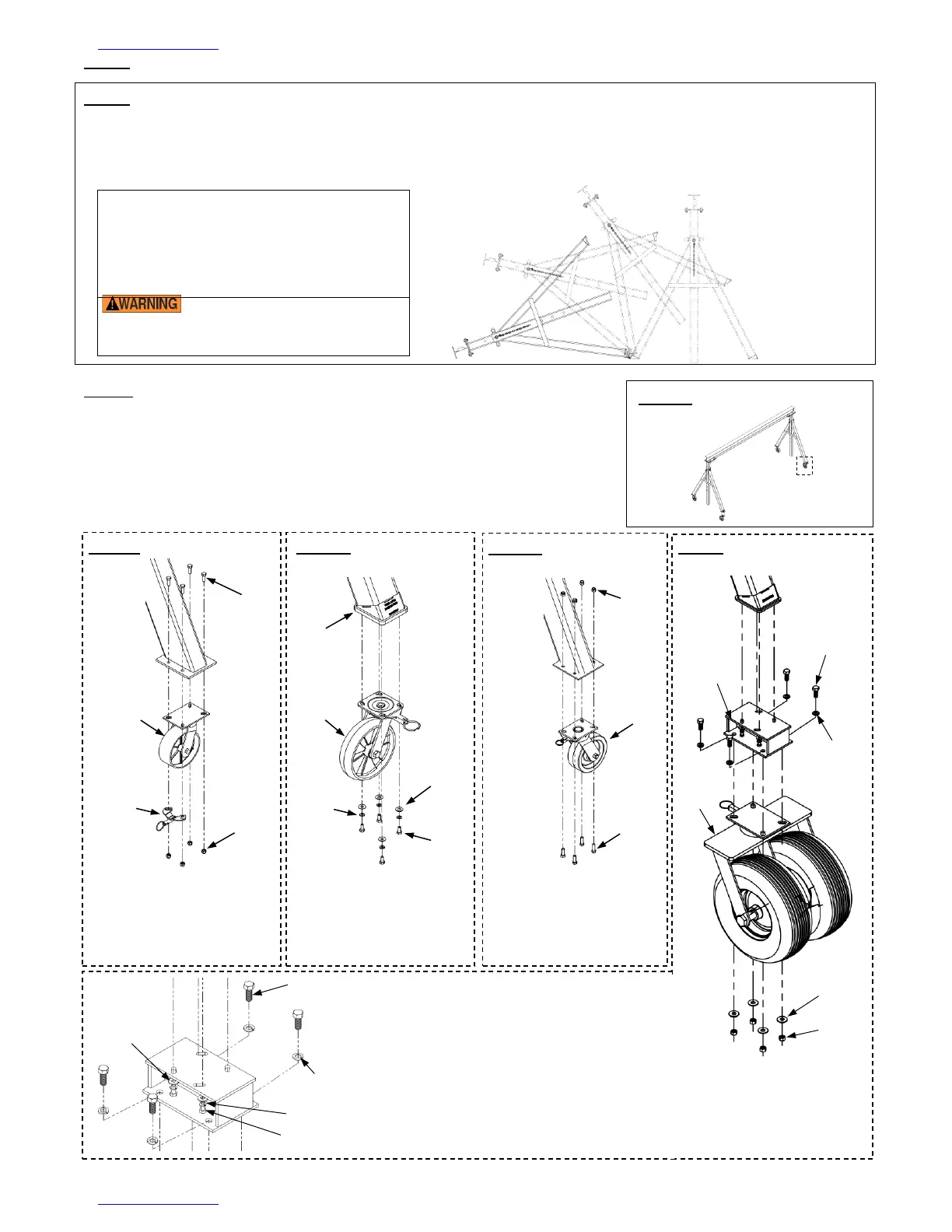 WARNING