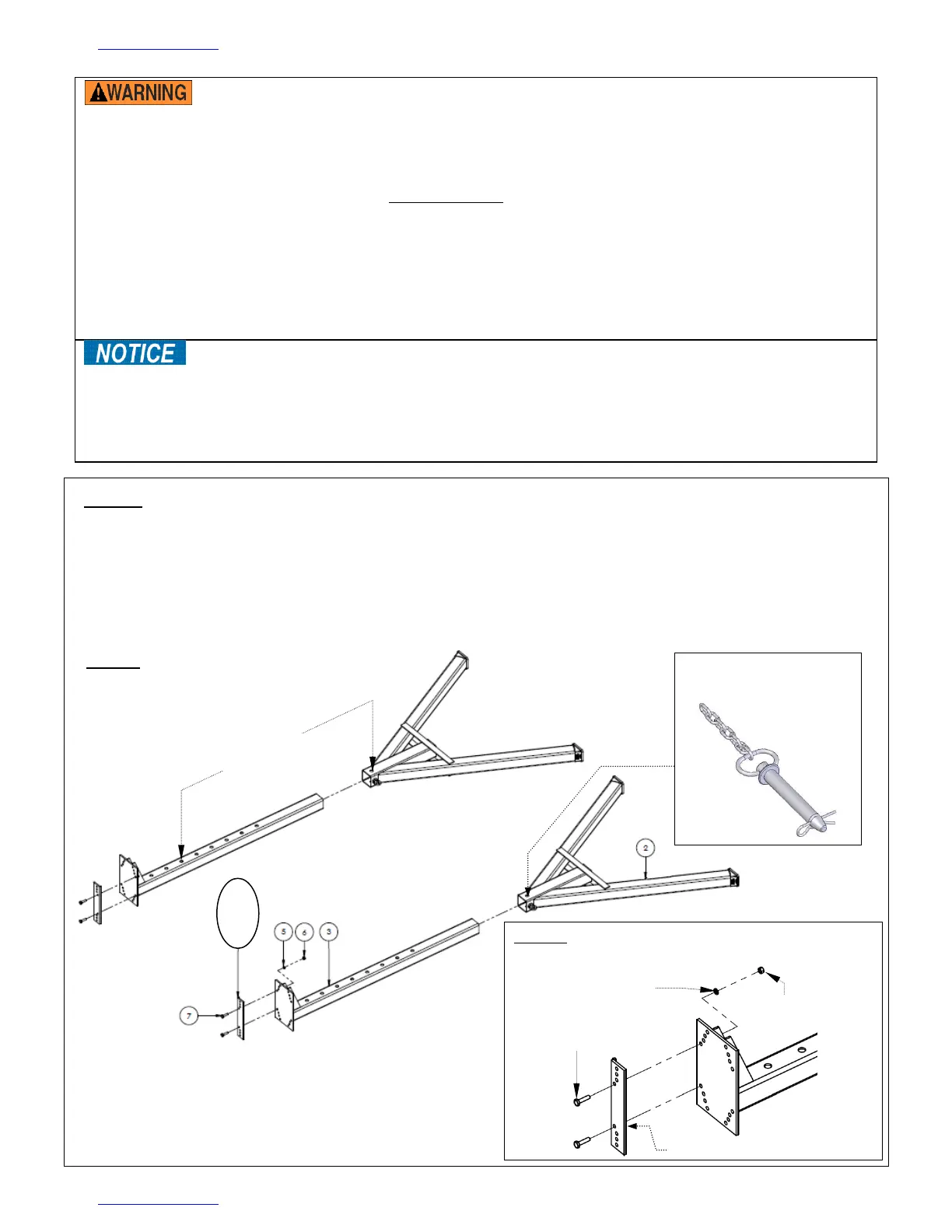 WARNING

NOTICE

2

5 6 3

7