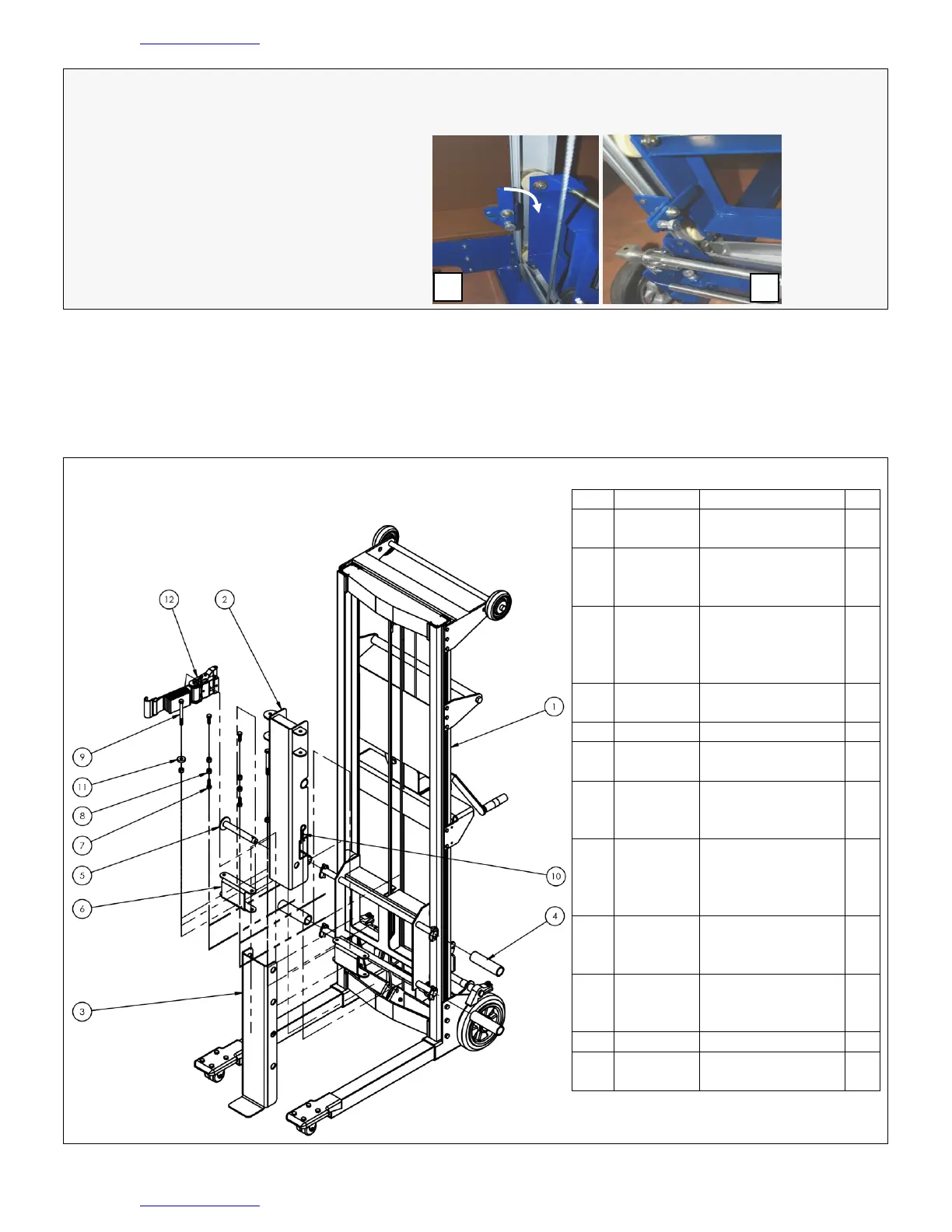 12

2

1

9

11

8

7

5

10

6

4

3