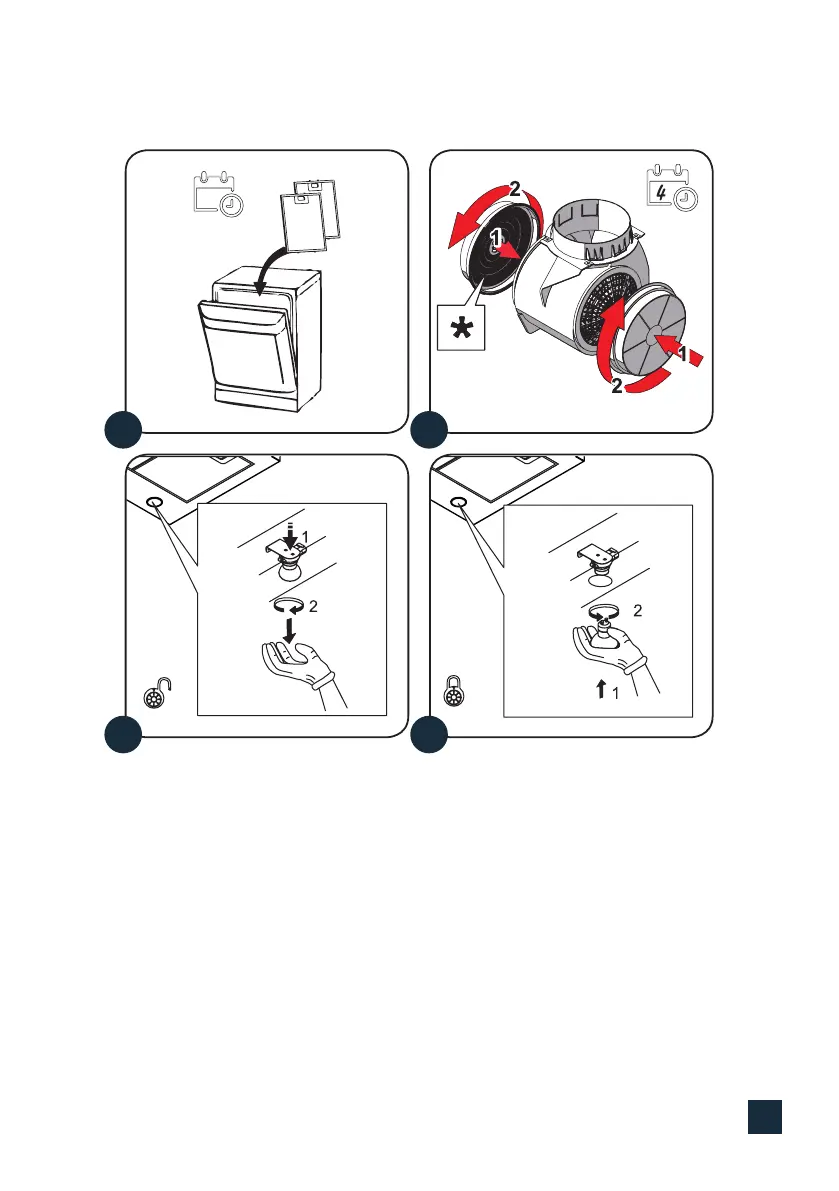 2
1
4
*
1
2
1
2
2
1