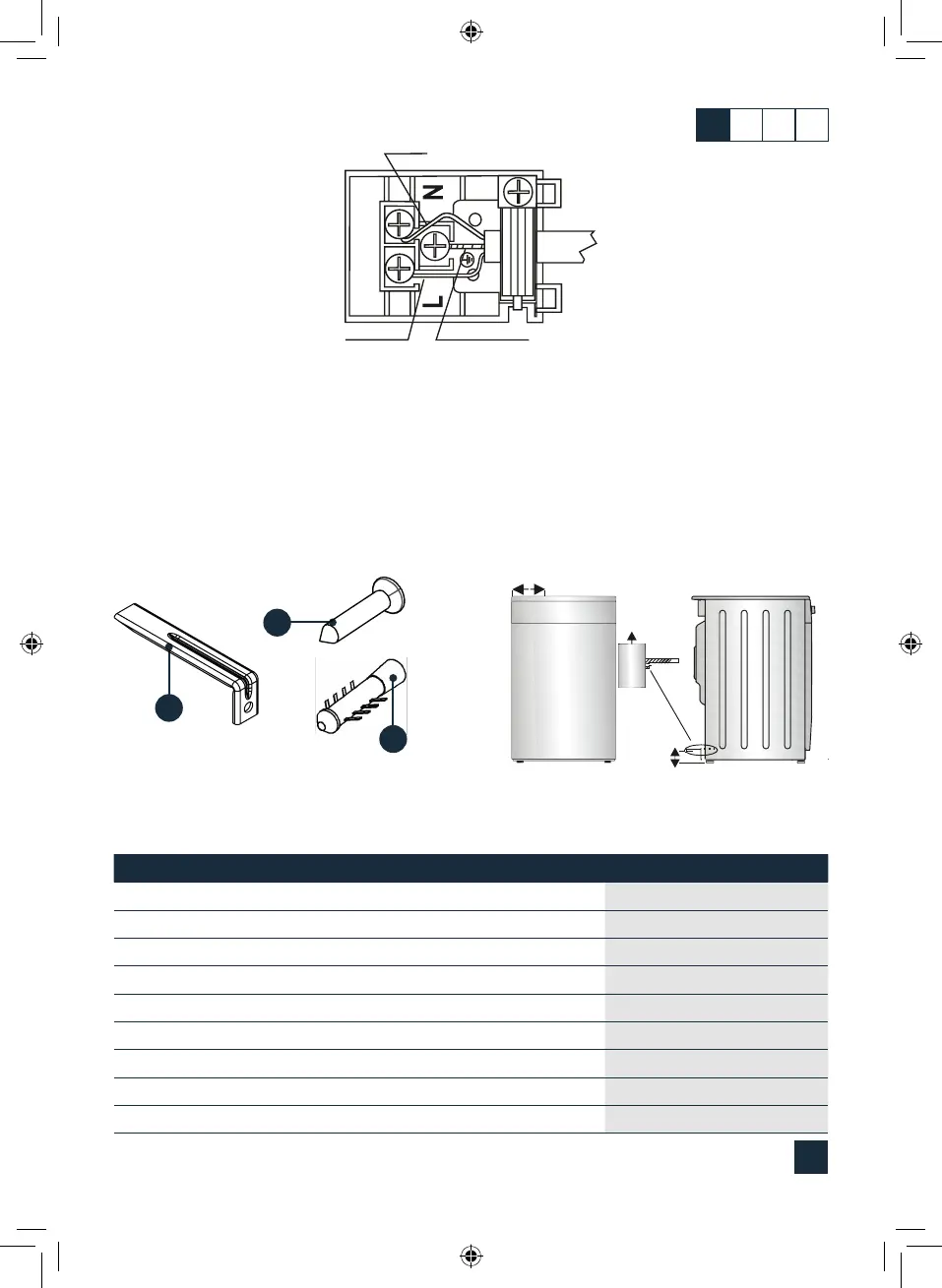 N

L