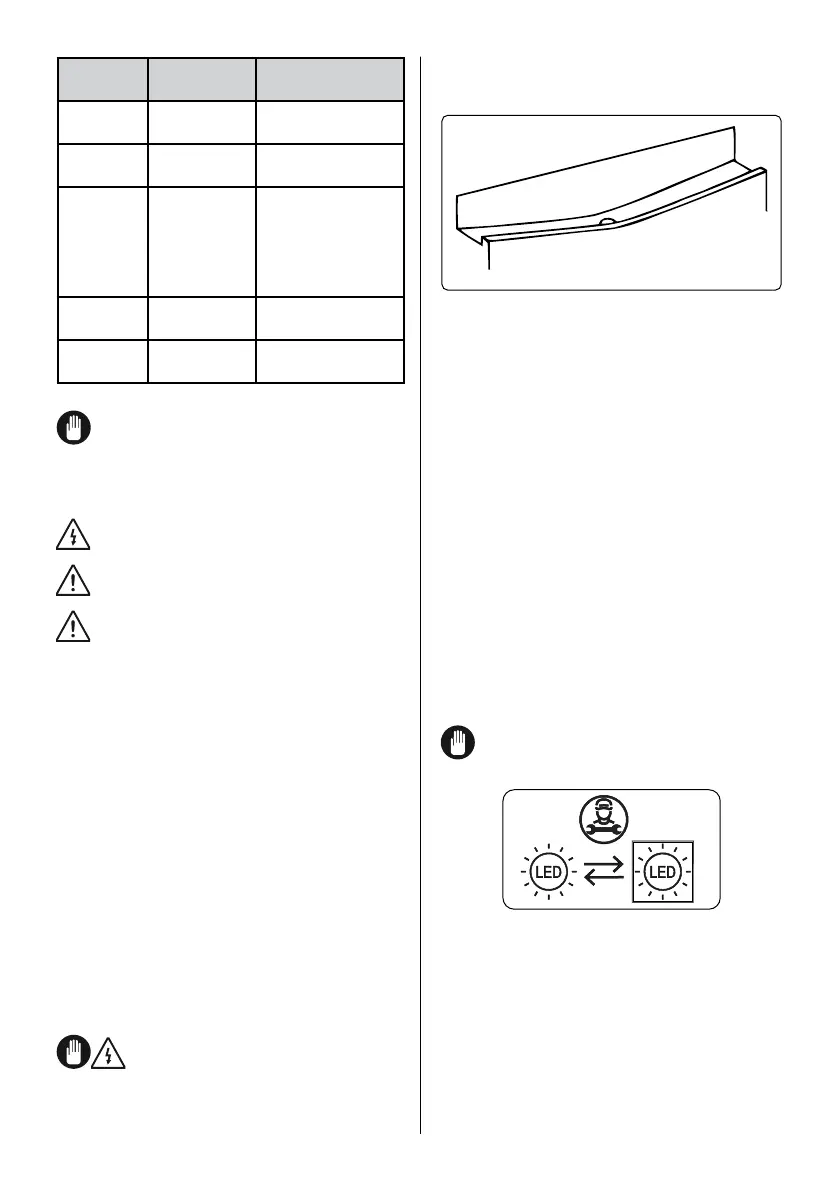 LED
LED