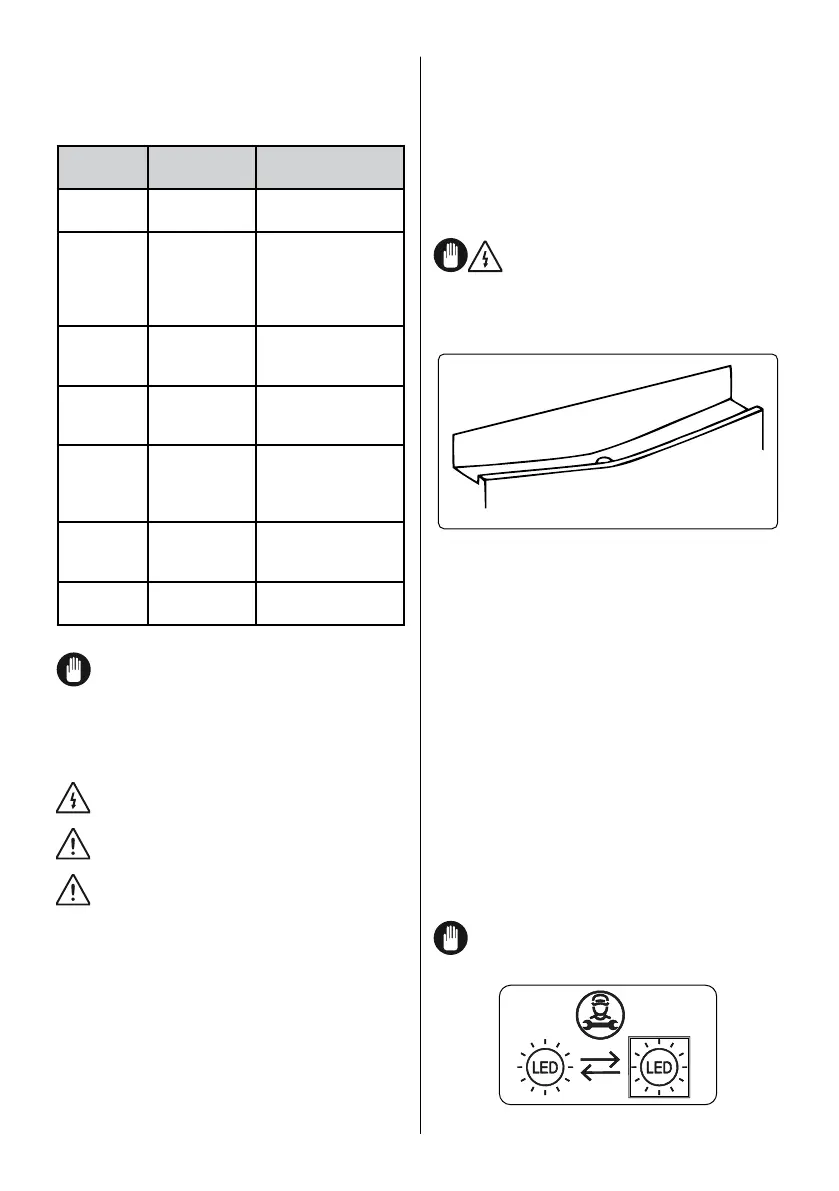 LED

LED