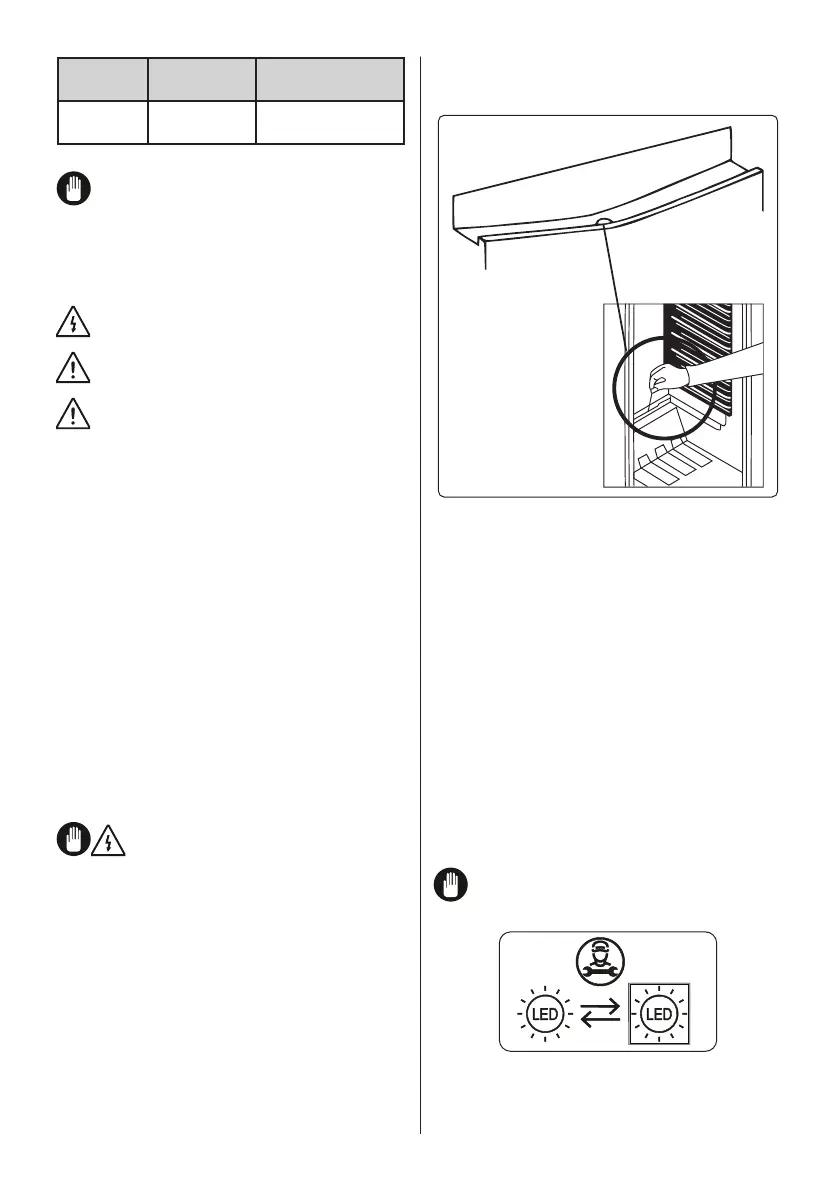 LED
LED