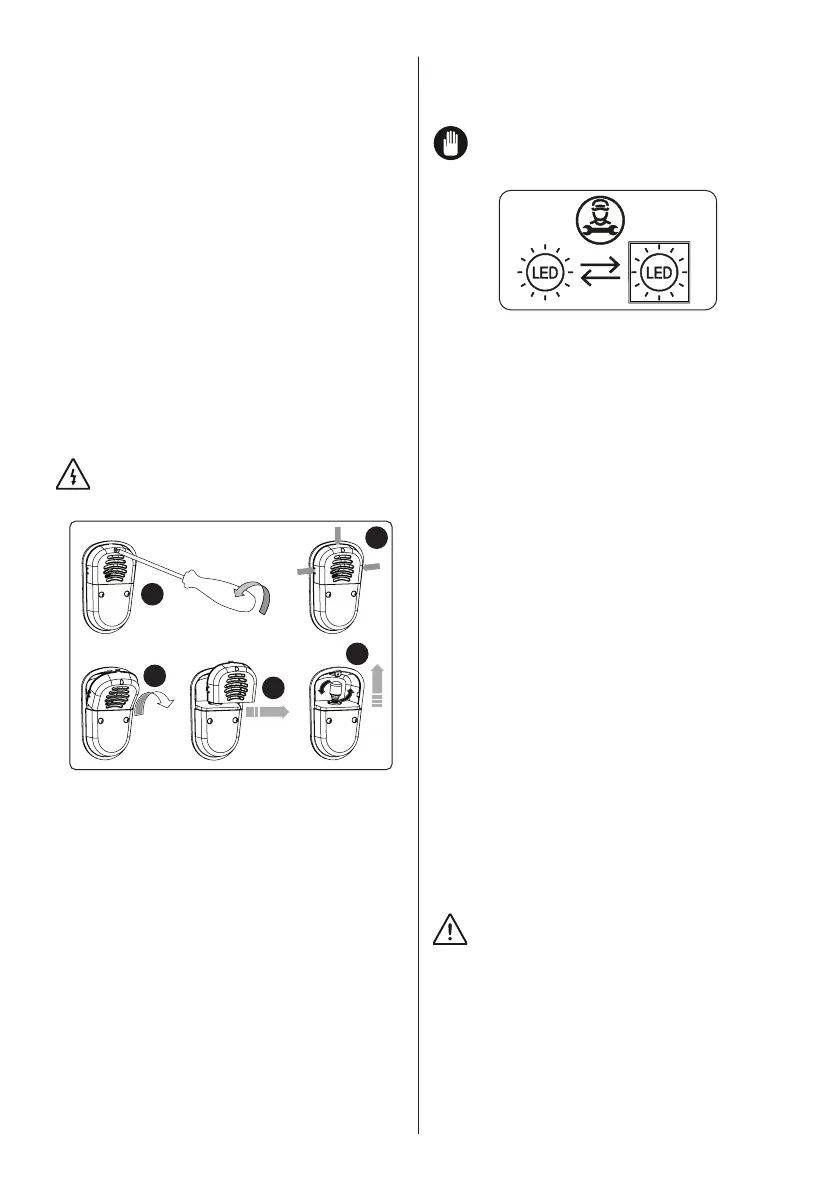 LED LED