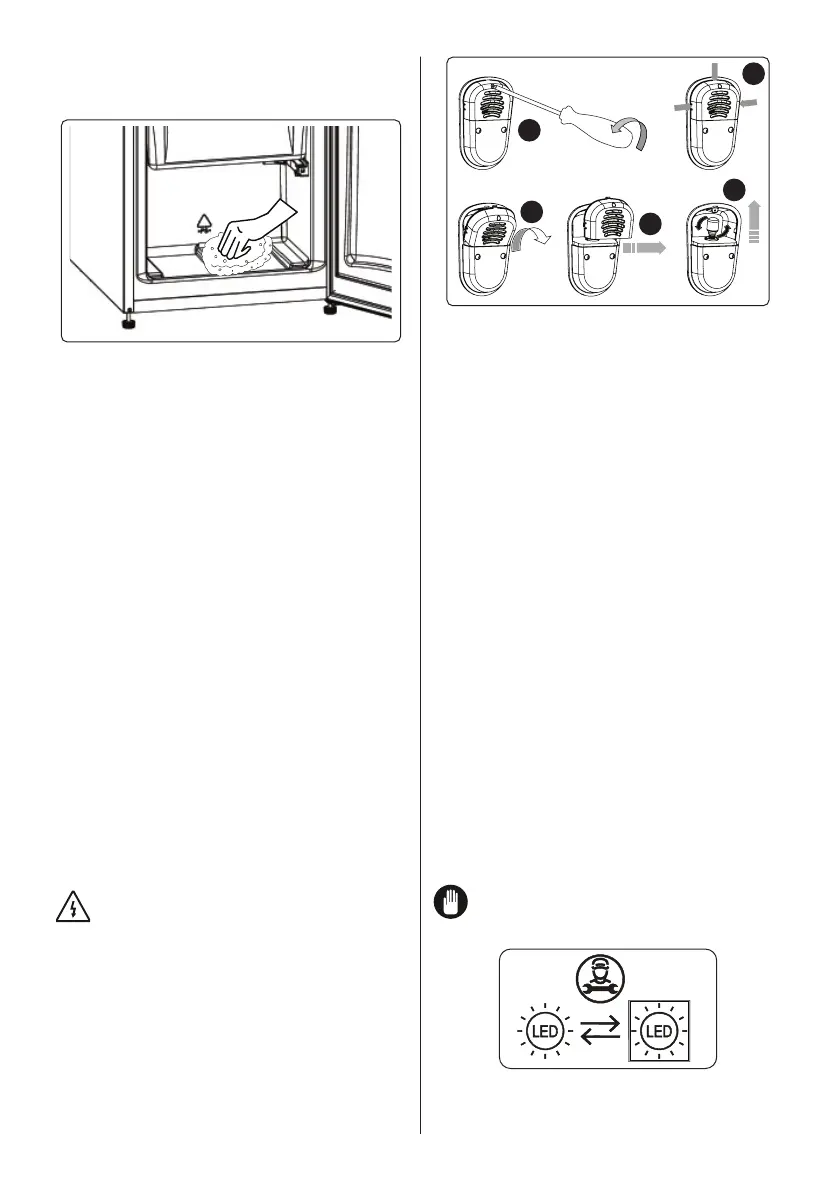 LED
LED