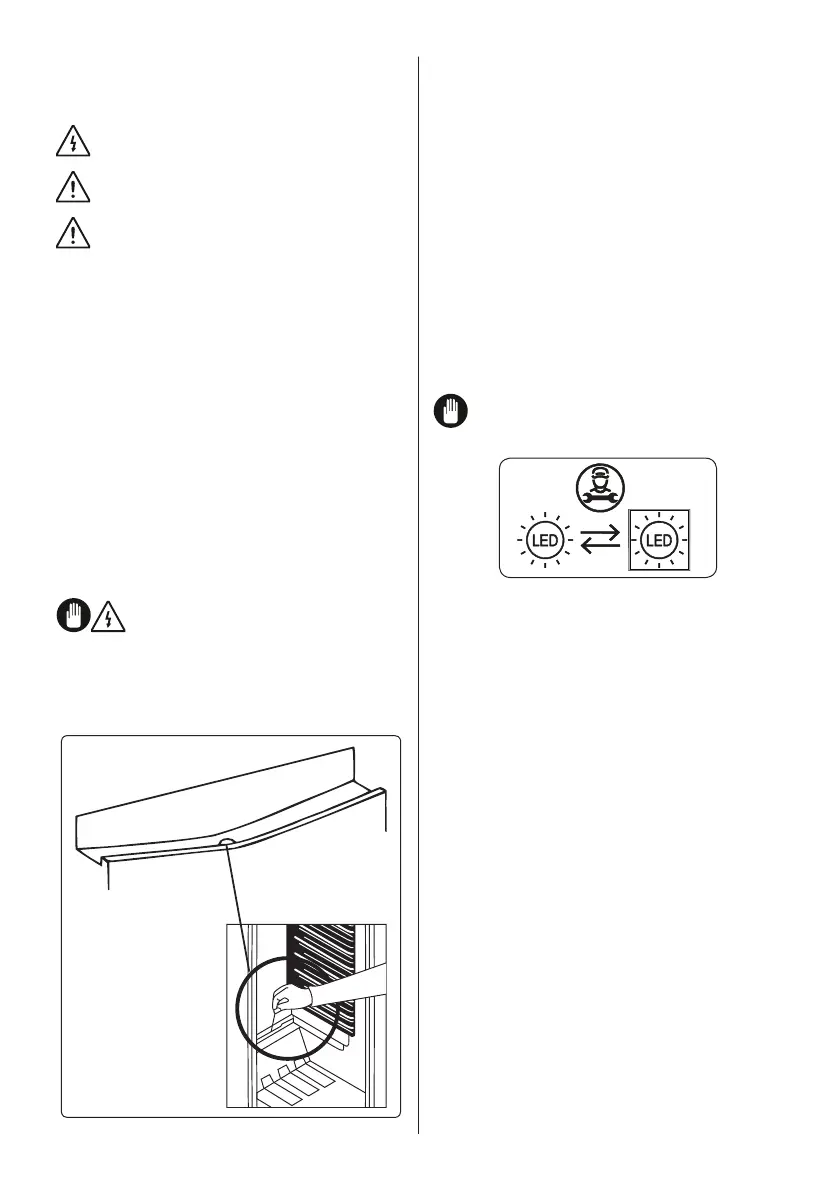 LED
LED