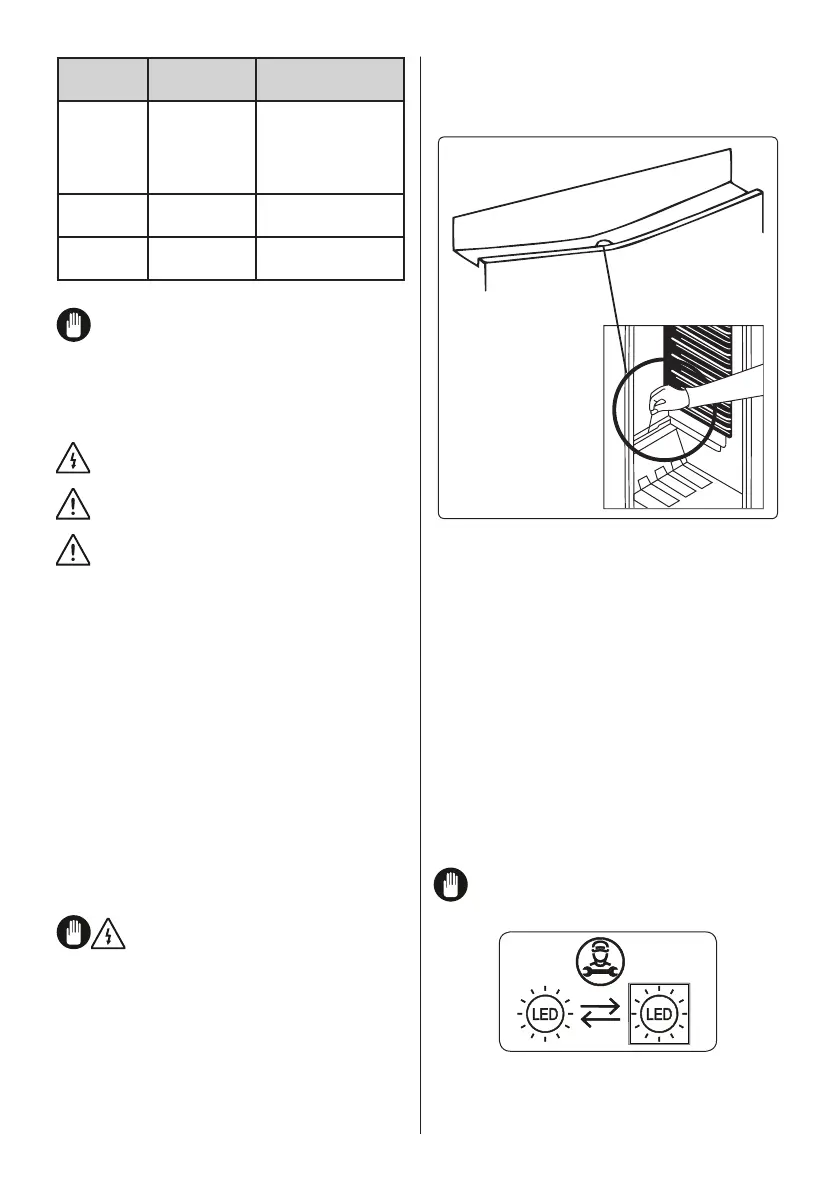 LED
LED