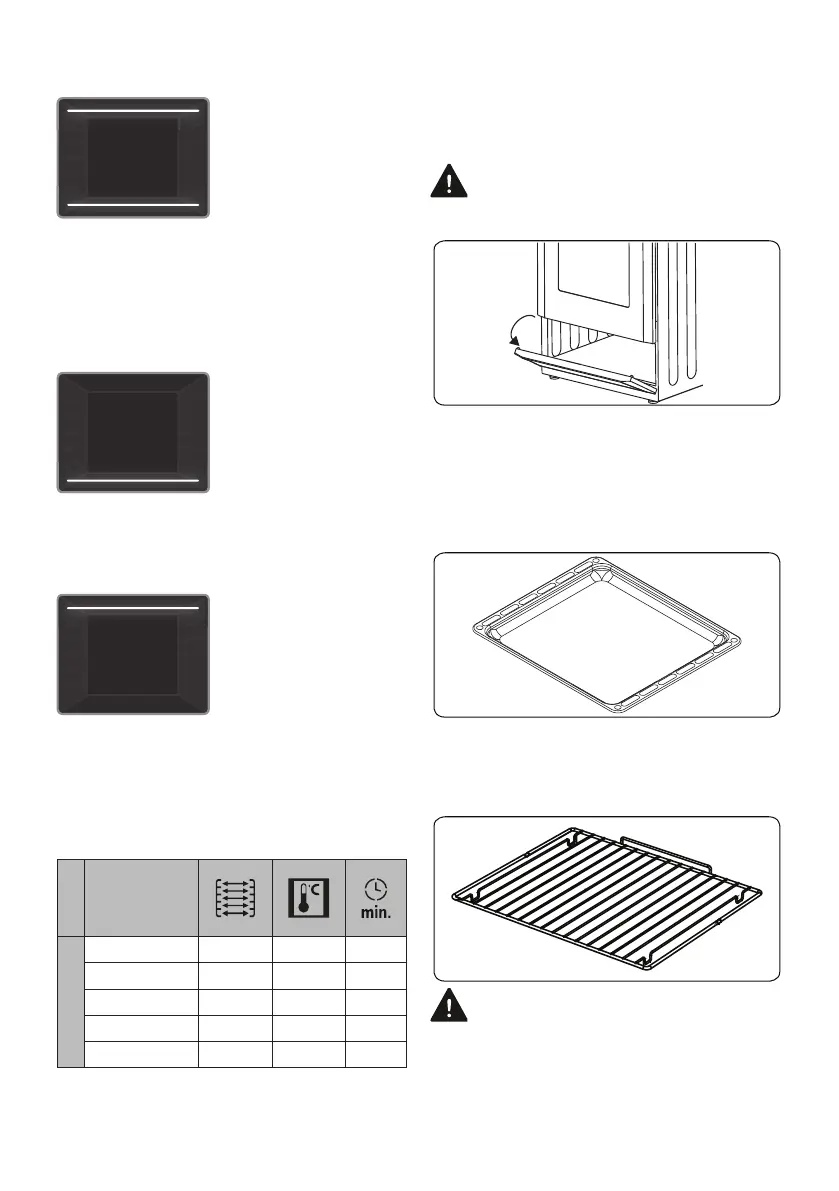 °C

min.