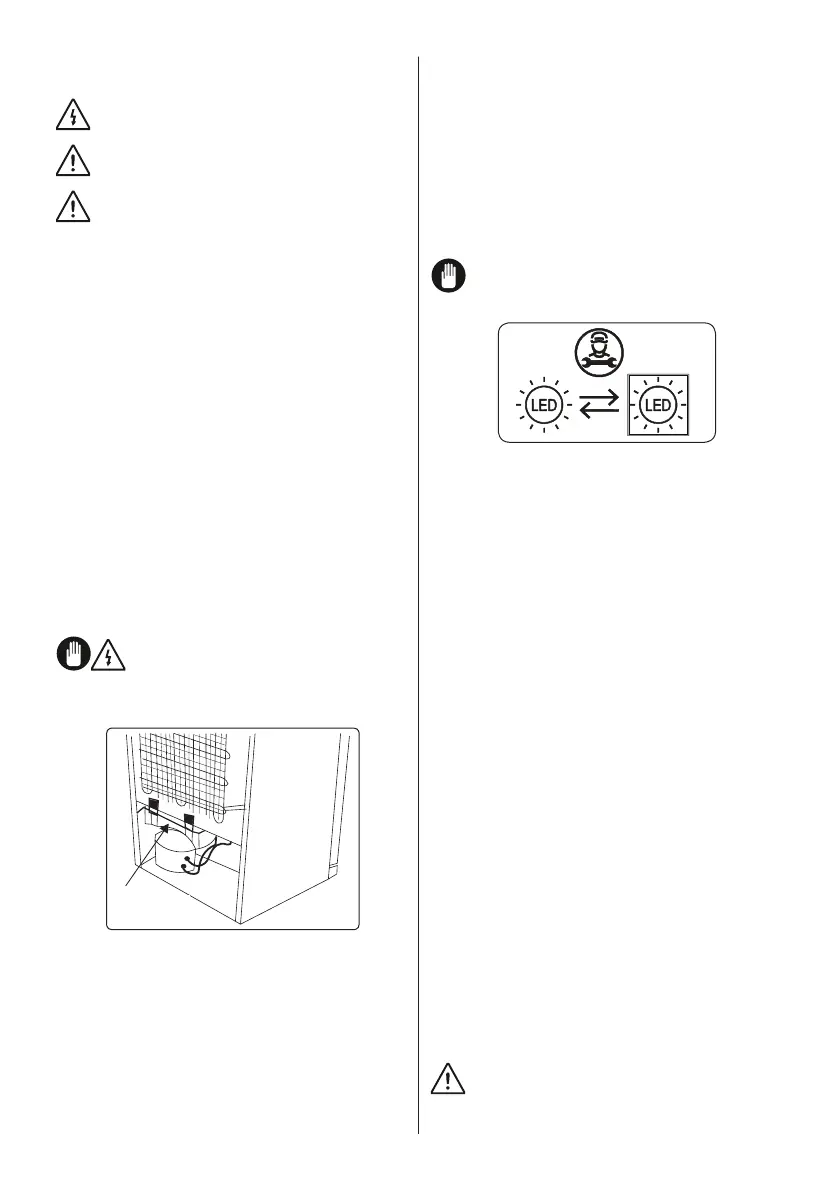 LED

LED